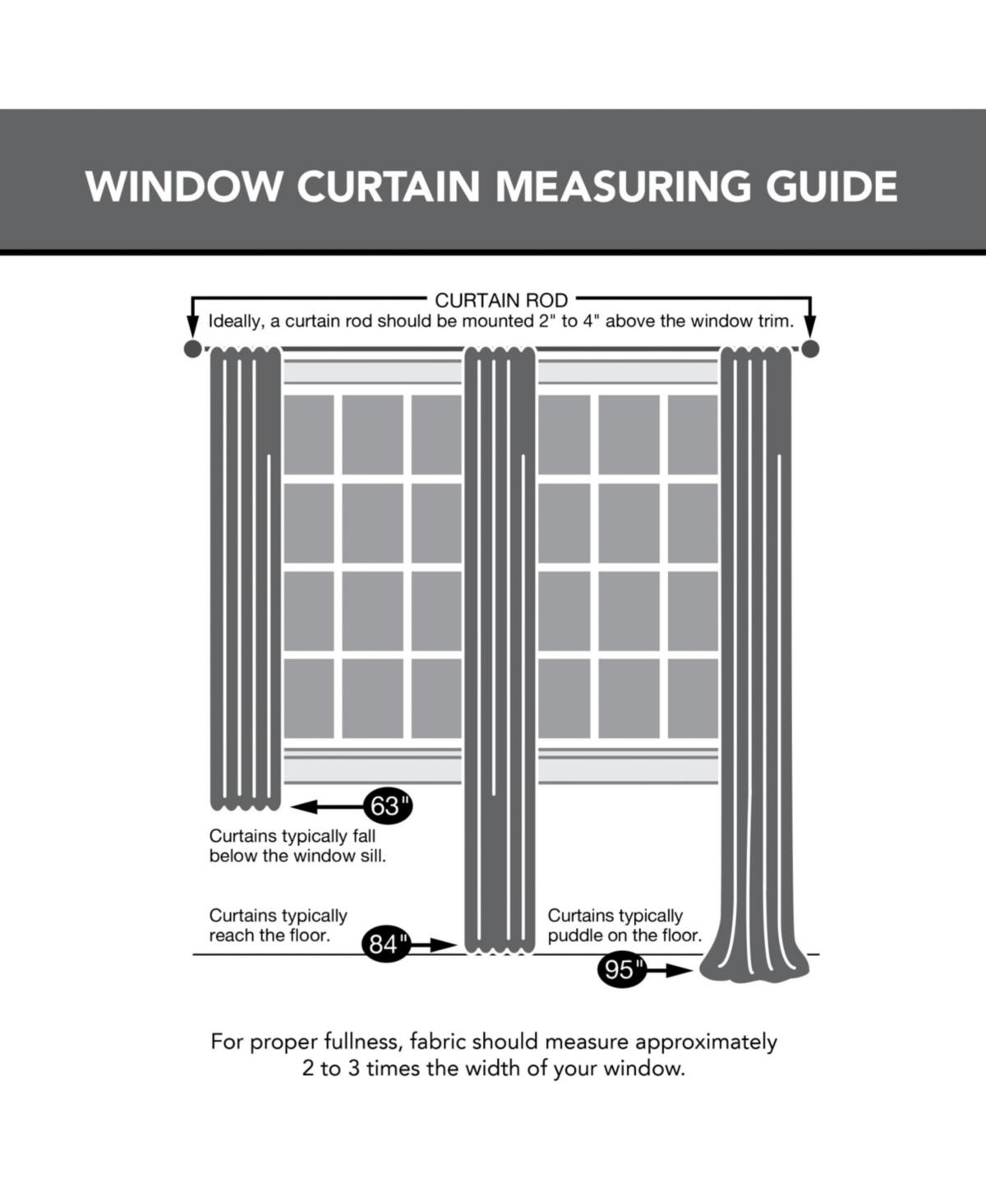 WINDOW CURTAIN MEASURING GUIDE

CURTAIN ROD
Ideally, a curtain rod should be mounted 2" to 4" above the window trim.

63"

Curtains typically fall below the window sill.

Curtains typically reach the floor.

84"

Curtains typically puddle on the floor.

95"

For proper fullness, fabric should measure approximately 2 to 3 times the width of your window.