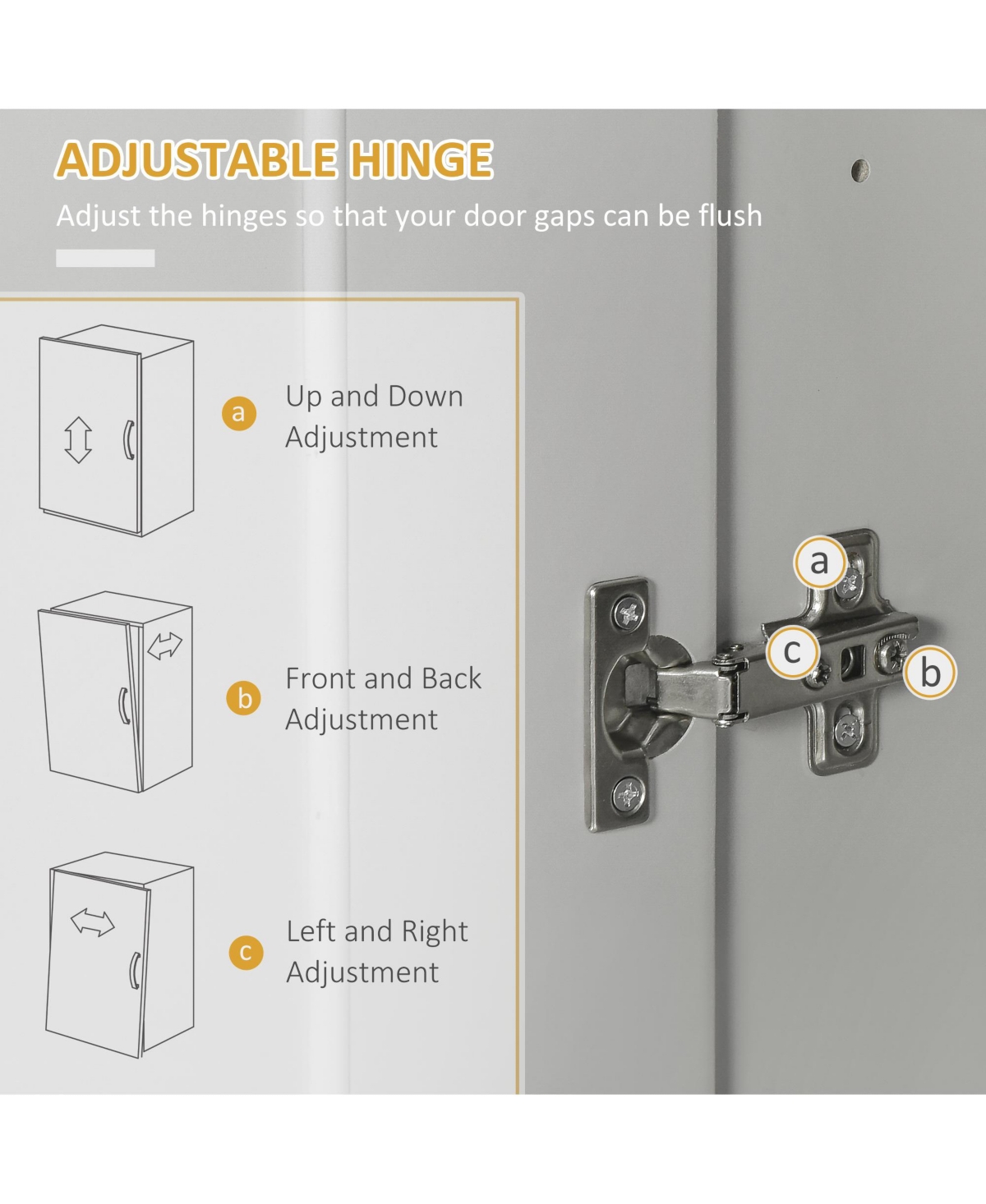 ADJUSTABLE HINGE

Adjust the hinges so that your door gaps can be flush

a Up and Down Adjustment

b Front and Back Adjustment

c Left and Right Adjustment

a

c

b