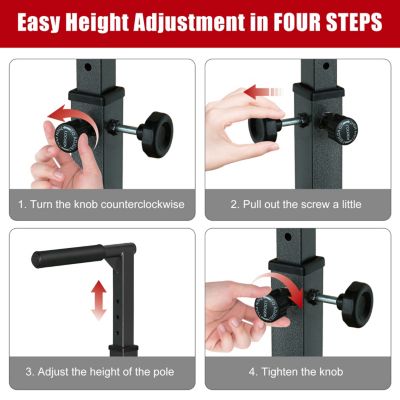 Easy Height Adjustment in FOUR STEPS

1. Turn the knob counterclockwise

2. Pull out the screw a little

3. Adjust the height of the pole

4. Tighten the knob