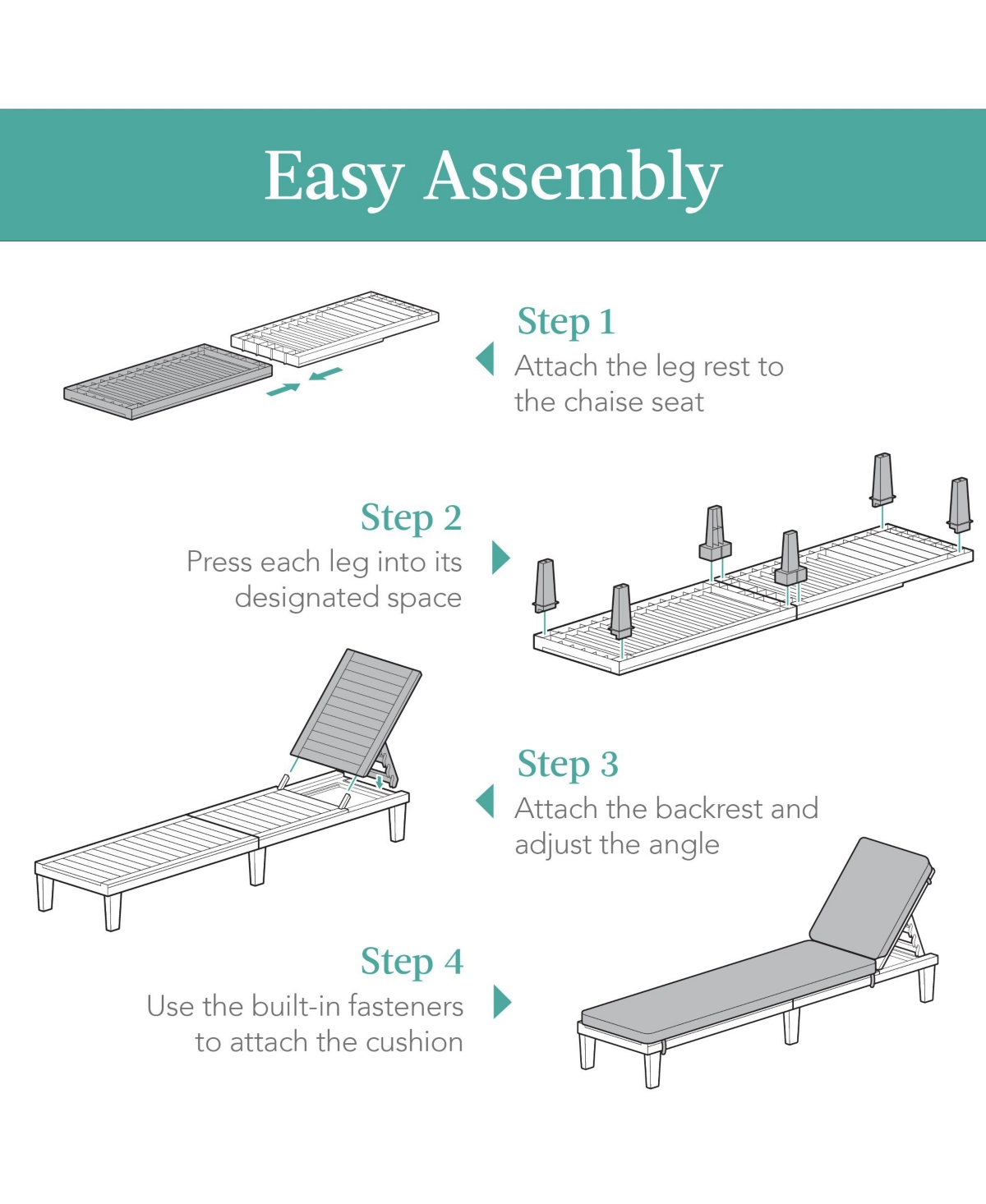 Easy Assembly

Step 1
Attach the leg rest to the chaise seat

Step 2
Press each leg into its designated space

Step 3
Attach the backrest and adjust the angle

Step 4
Use the built-in fasteners to attach the cushion