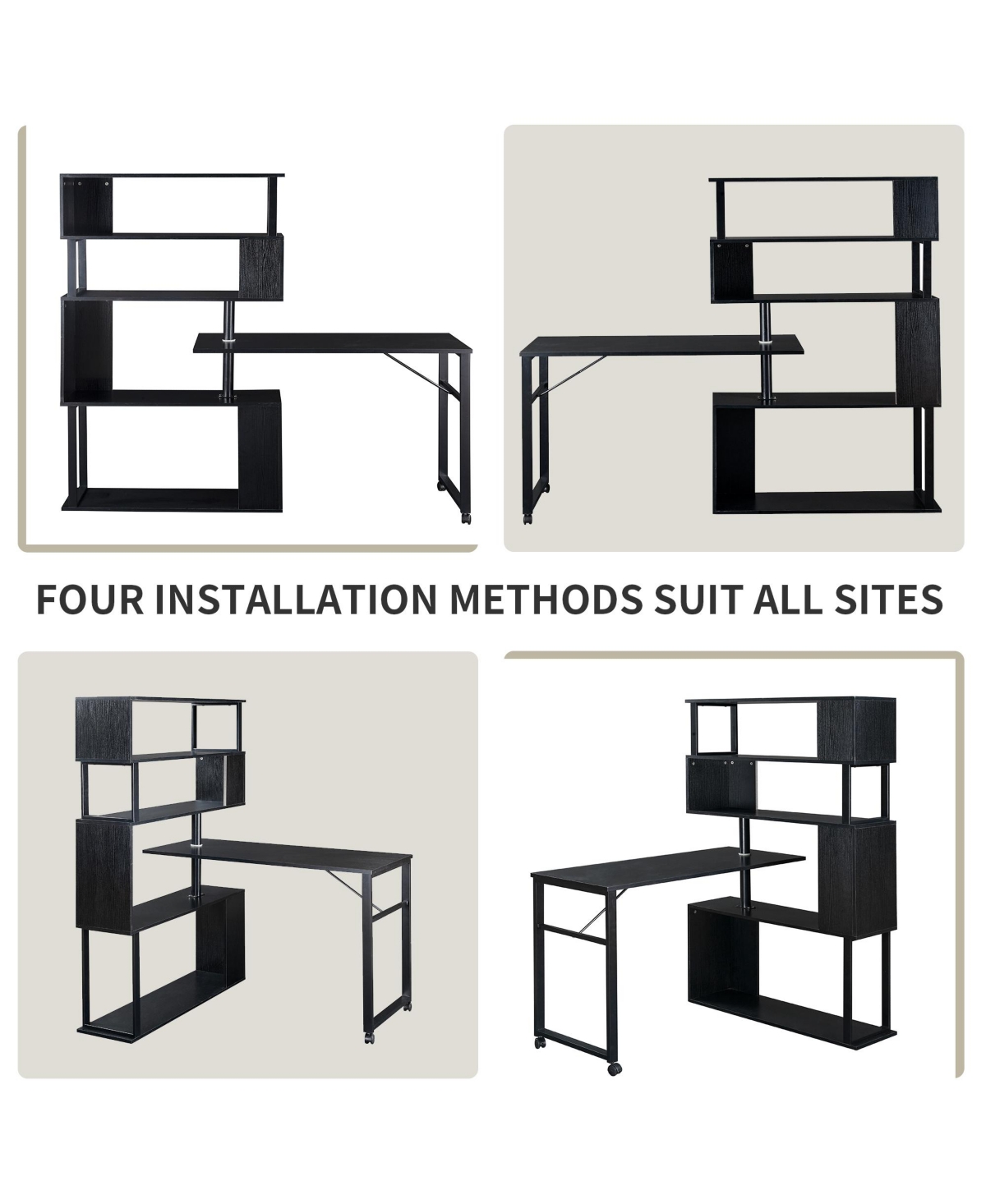 FOUR INSTALLATION METHODS SUIT ALL SITES