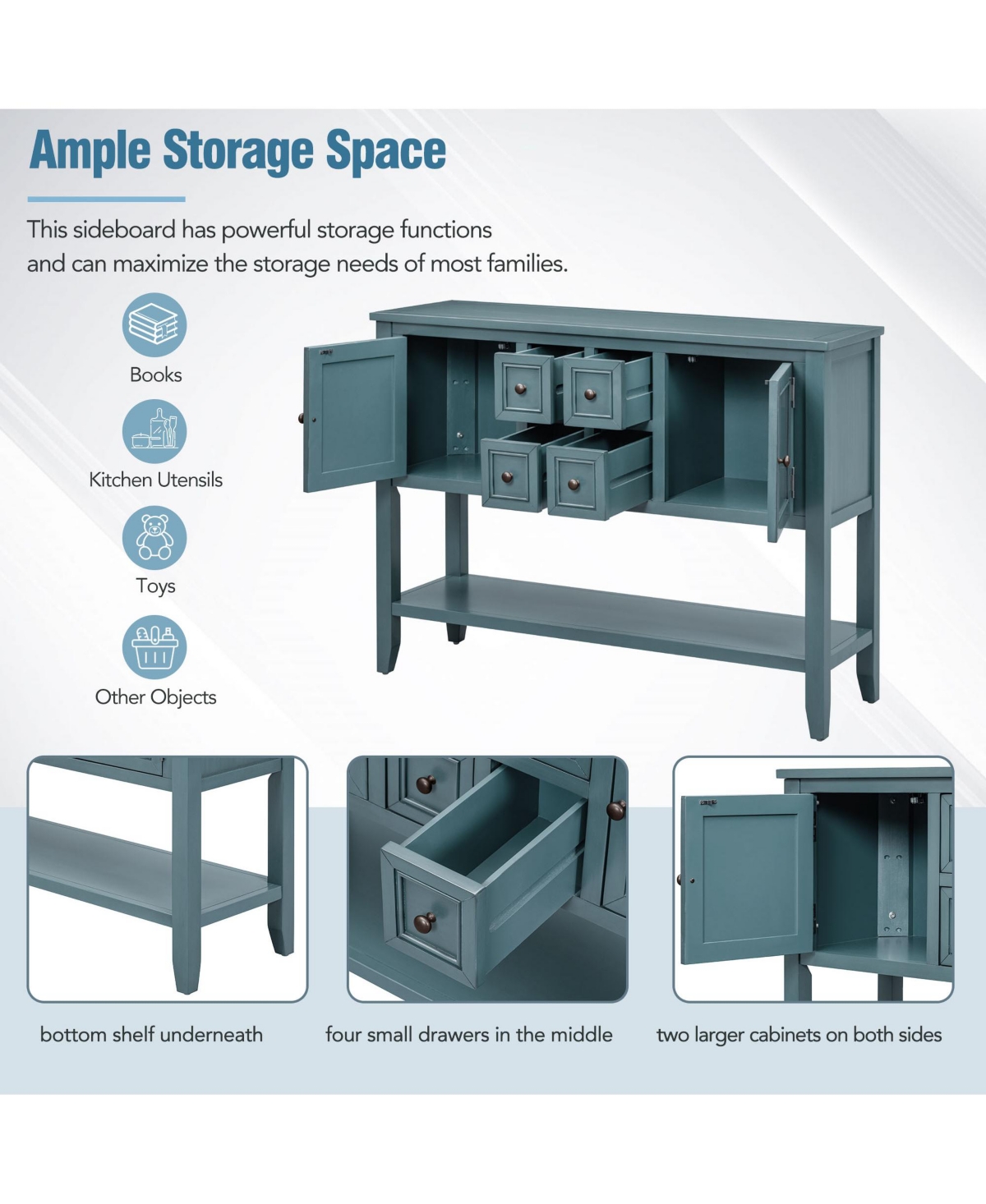 Ample Storage Space

This sideboard has powerful storage functions and can maximize the storage needs of most families.

Books

Kitchen Utensils

Toys

Other Objects

bottom shelf underneath

four small drawers in the middle

two larger cabinets on both sides