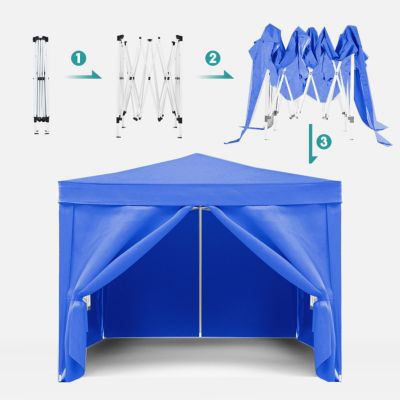 1
2
3