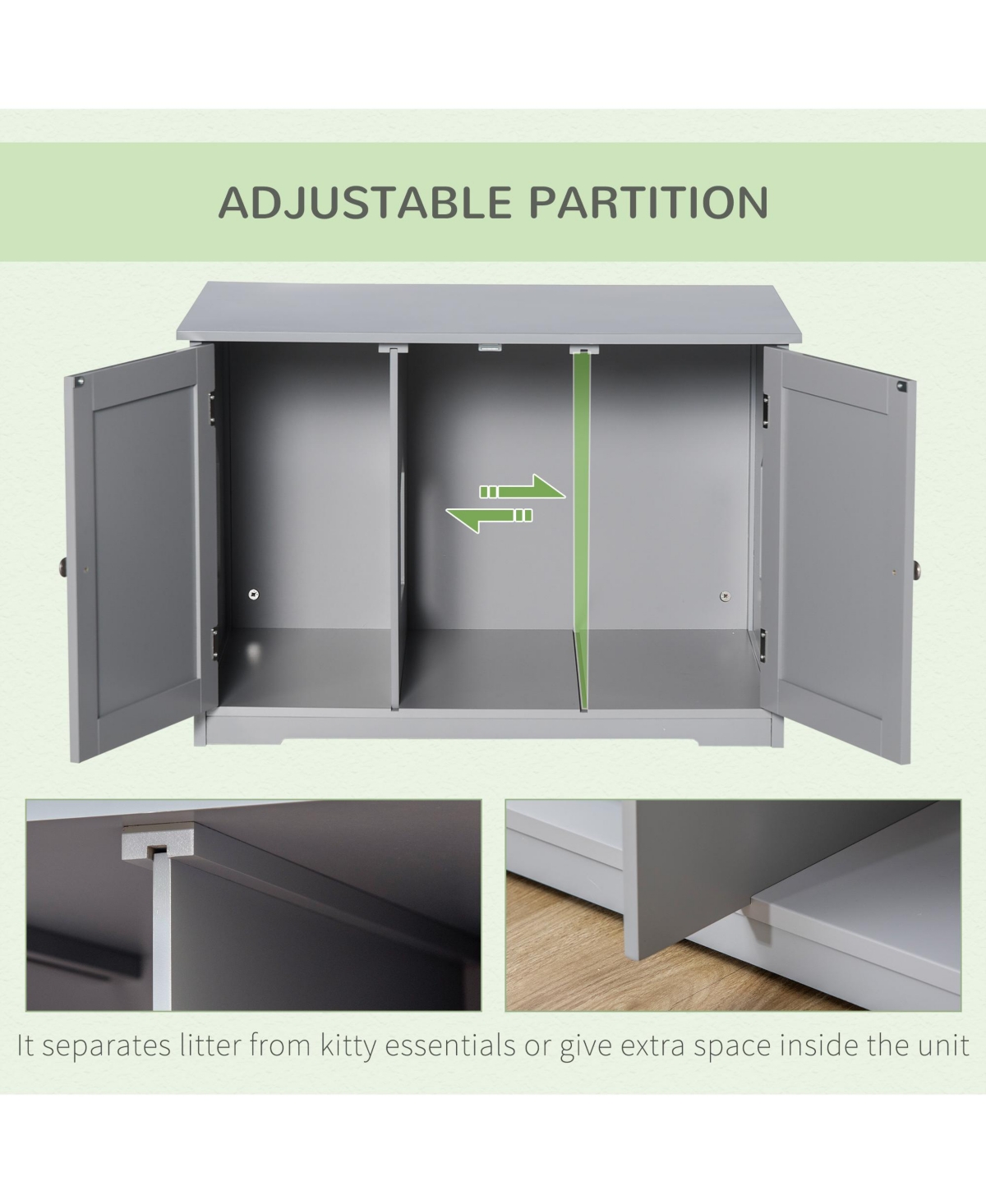 ADJUSTABLE PARTITION

It separates litter from kitty essentials or give extra space inside the unit