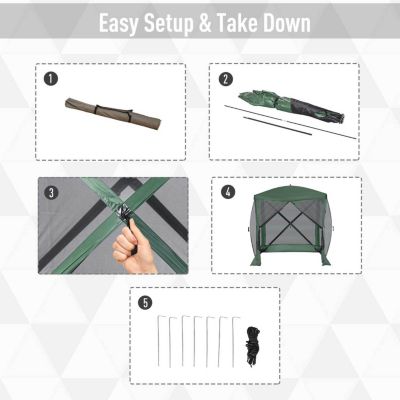 Easy Setup & Take Down

1

2

3

4

5