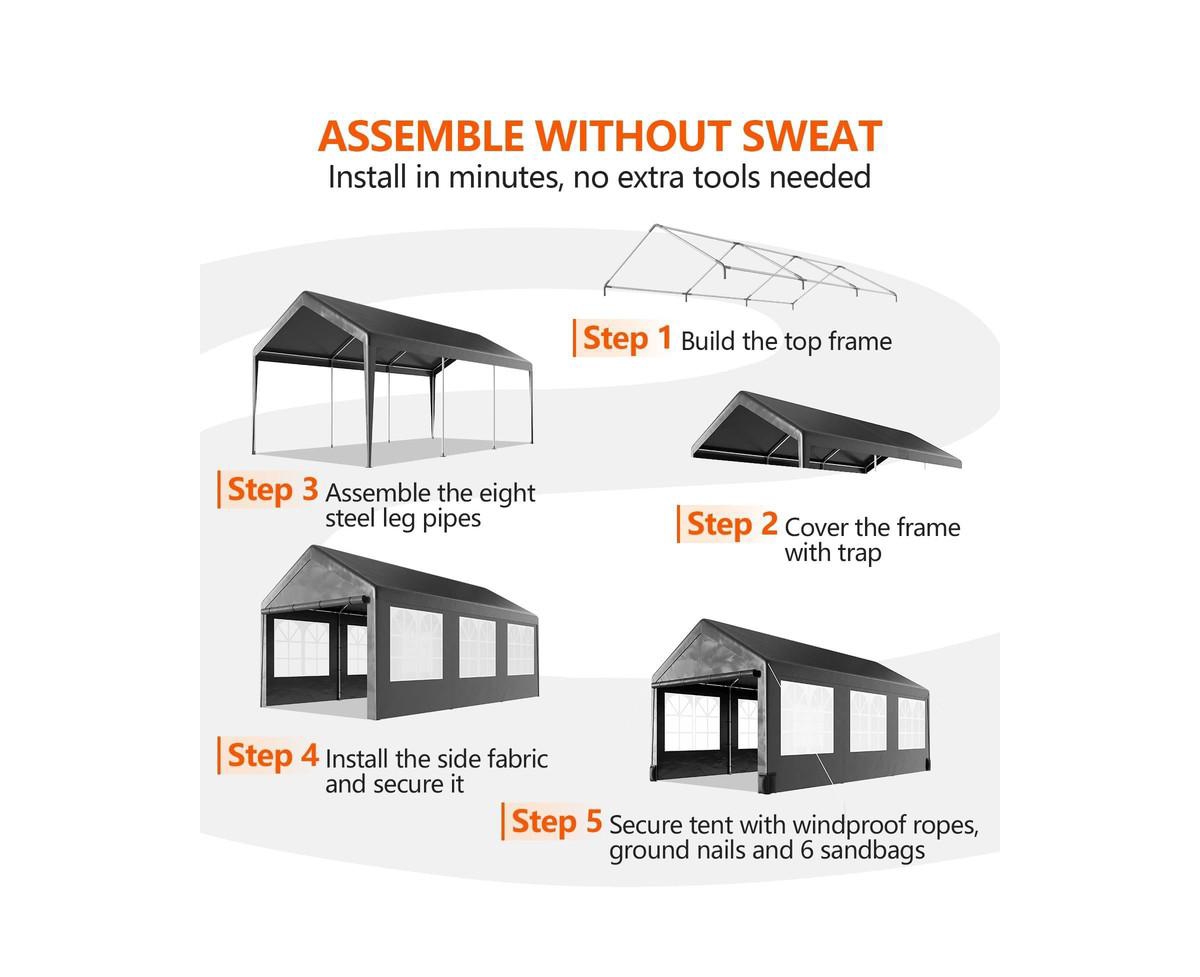 ASSEMBLE WITHOUT SWEAT
Install in minutes, no extra tools needed

Step 1 Build the top frame

Step 3 Assemble the eight steel leg pipes

Step 2 Cover the frame with trap

Step 4 Install the side fabric and secure it

Step 5 Secure tent with windproof ropes, ground nails and 6 sandbags