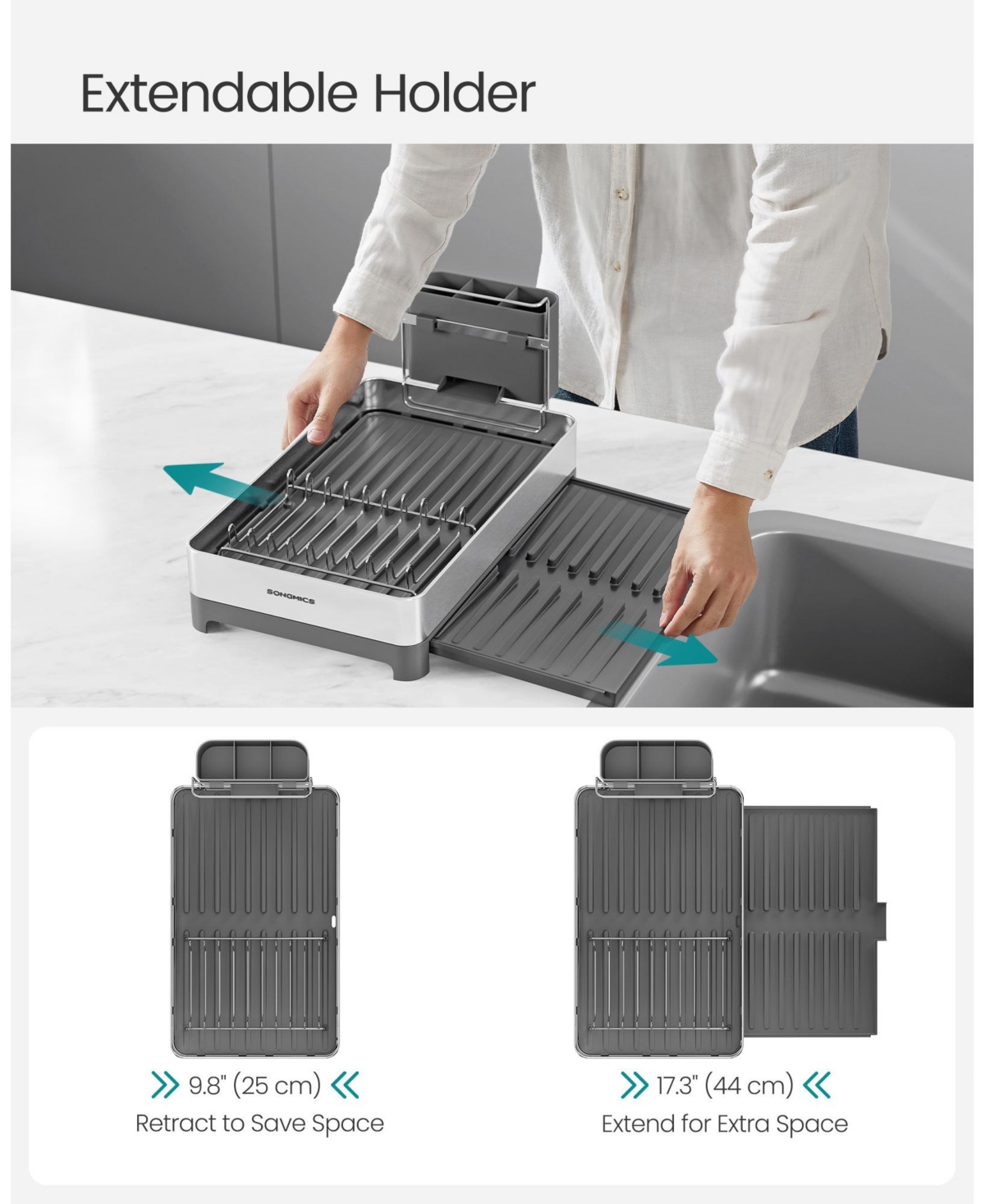 Extendable Holder

SONGMICS

9.8" (25 cm)
Retract to Save Space

17.3" (44 cm)
Extend for Extra Space