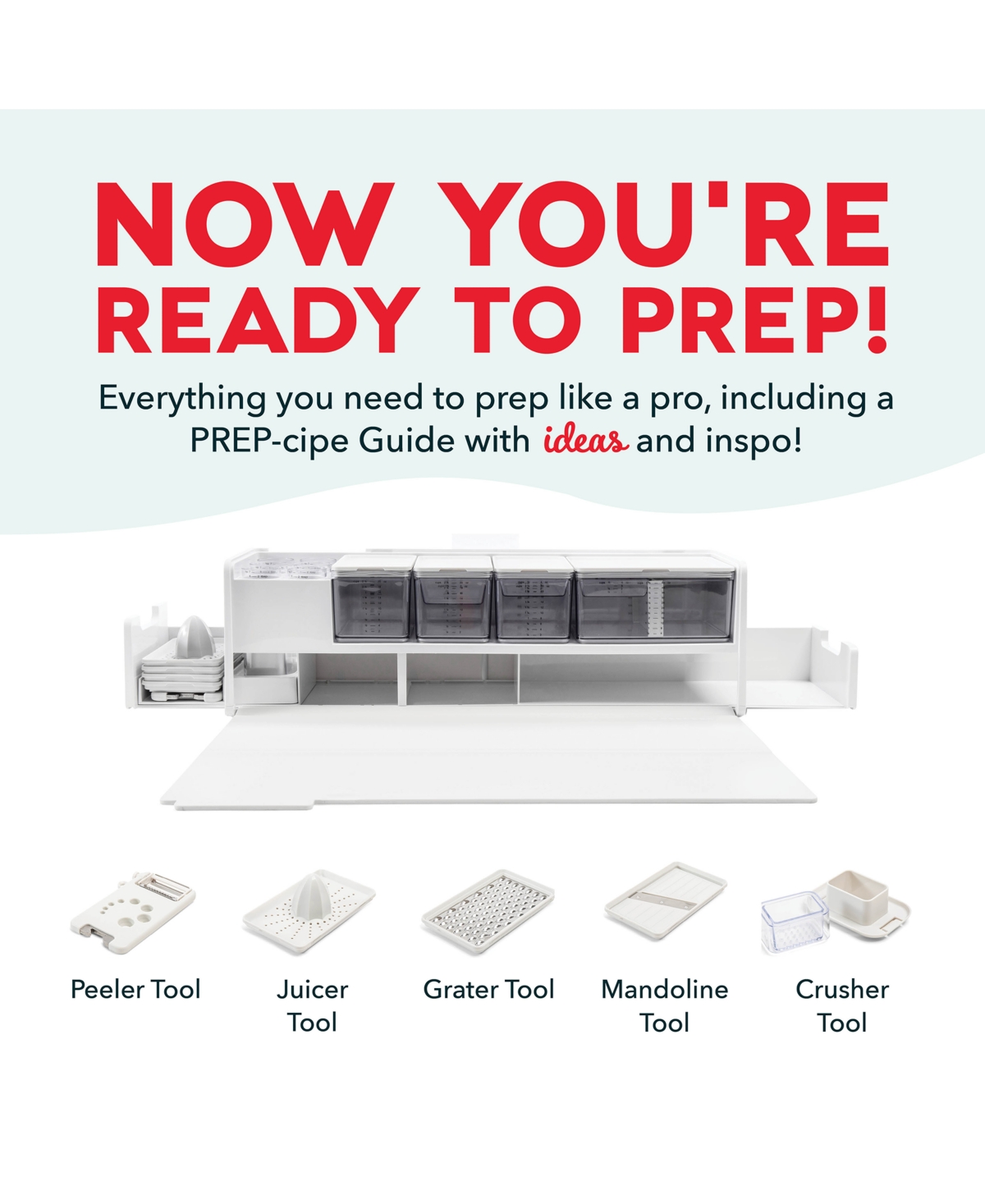 NOW YOU'RE READY TO PREP!

Everything you need to prep like a pro, including a PREP-cipe Guide with ideas and inspo!

Peeler Tool

Juicer Tool

Grater Tool

Mandoline Tool

Crusher Tool