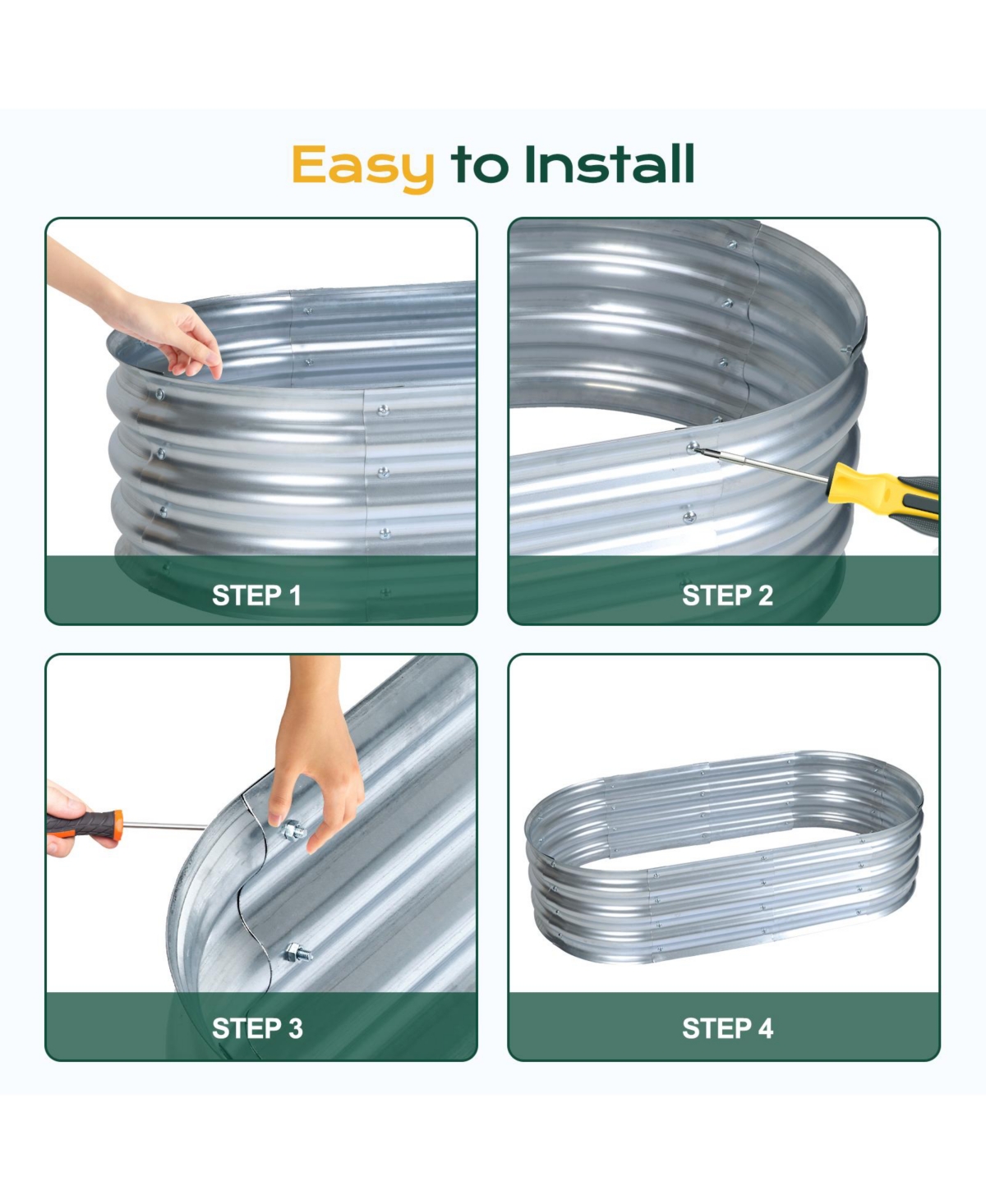 Easy to Install

STEP 1

STEP 2

STEP 3

STEP 4