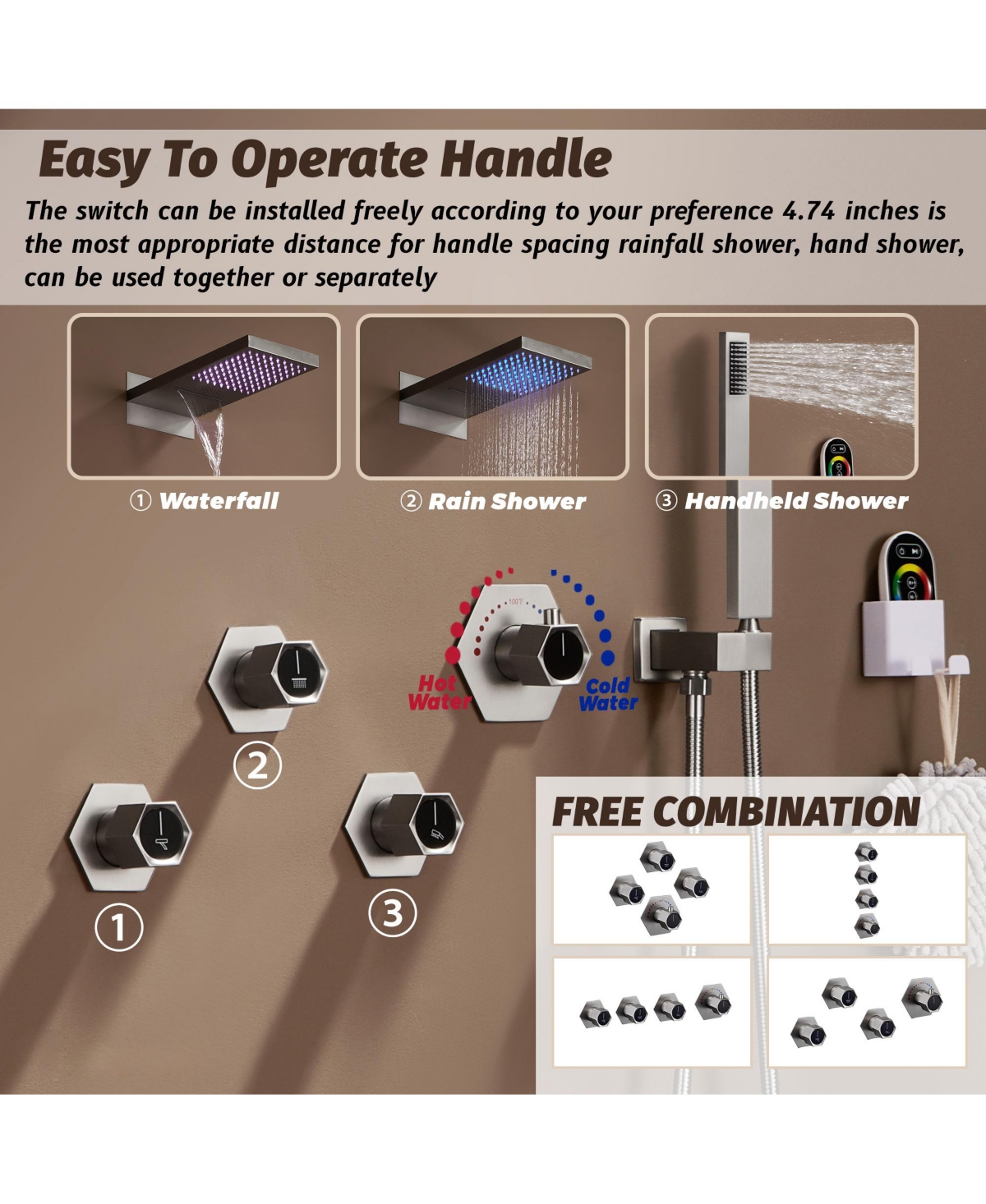 Easy To Operate Handle

The switch can be installed freely according to your preference 4.74 inches is the most appropriate distance for handle spacing rainfall shower, hand shower, can be used together or separately

① Waterfall

② Rain Shower

③ Handheld Shower

100℃

Hot Water

Cold Water

2

1

3

FREE COMBINATION