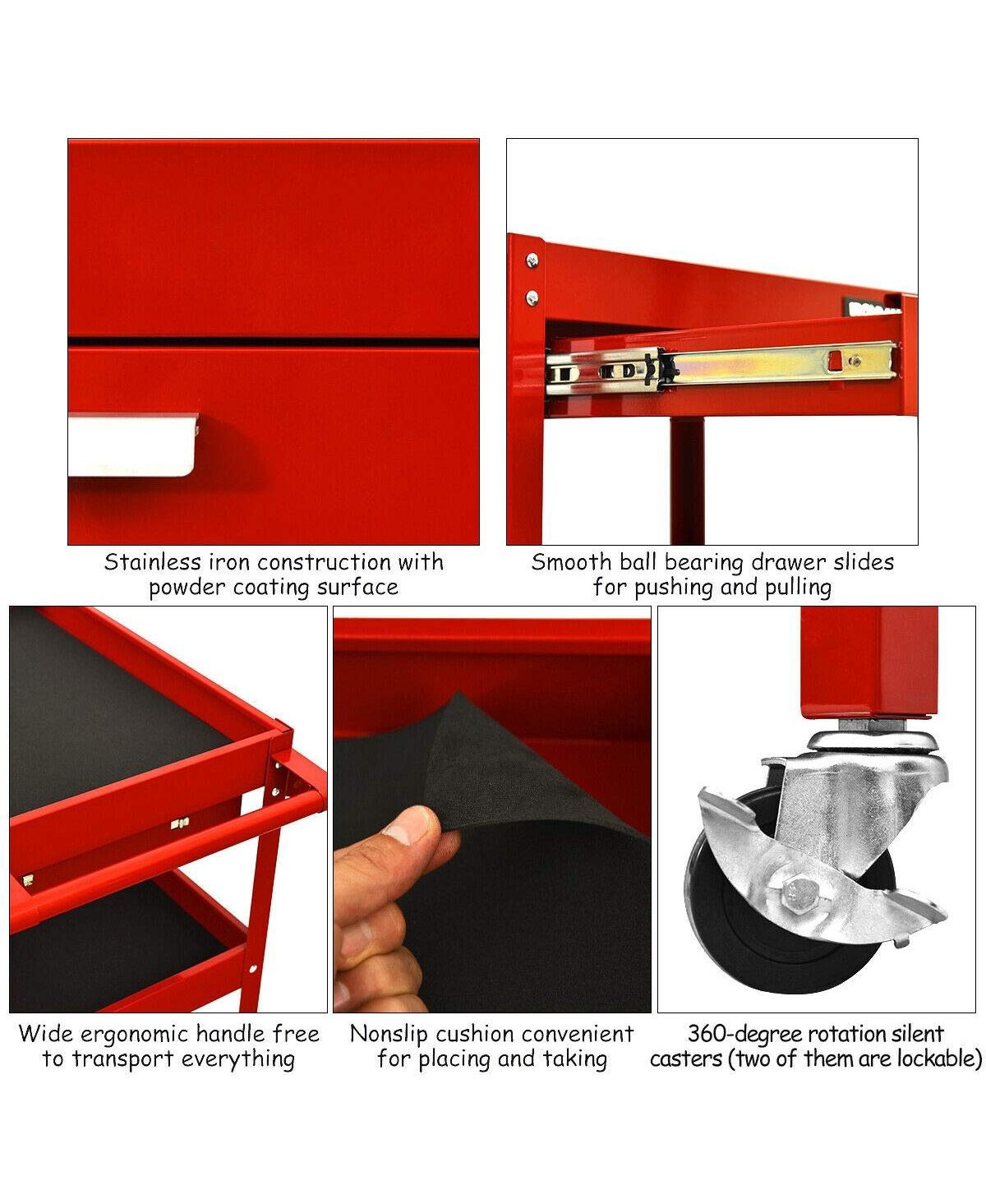 Stainless iron construction with powder coating surface

Smooth ball bearing drawer slides for pushing and pulling

Wide ergonomic handle free to transport everything

Nonslip cushion convenient for placing and taking

360-degree rotation silent casters (two of them are lockable)