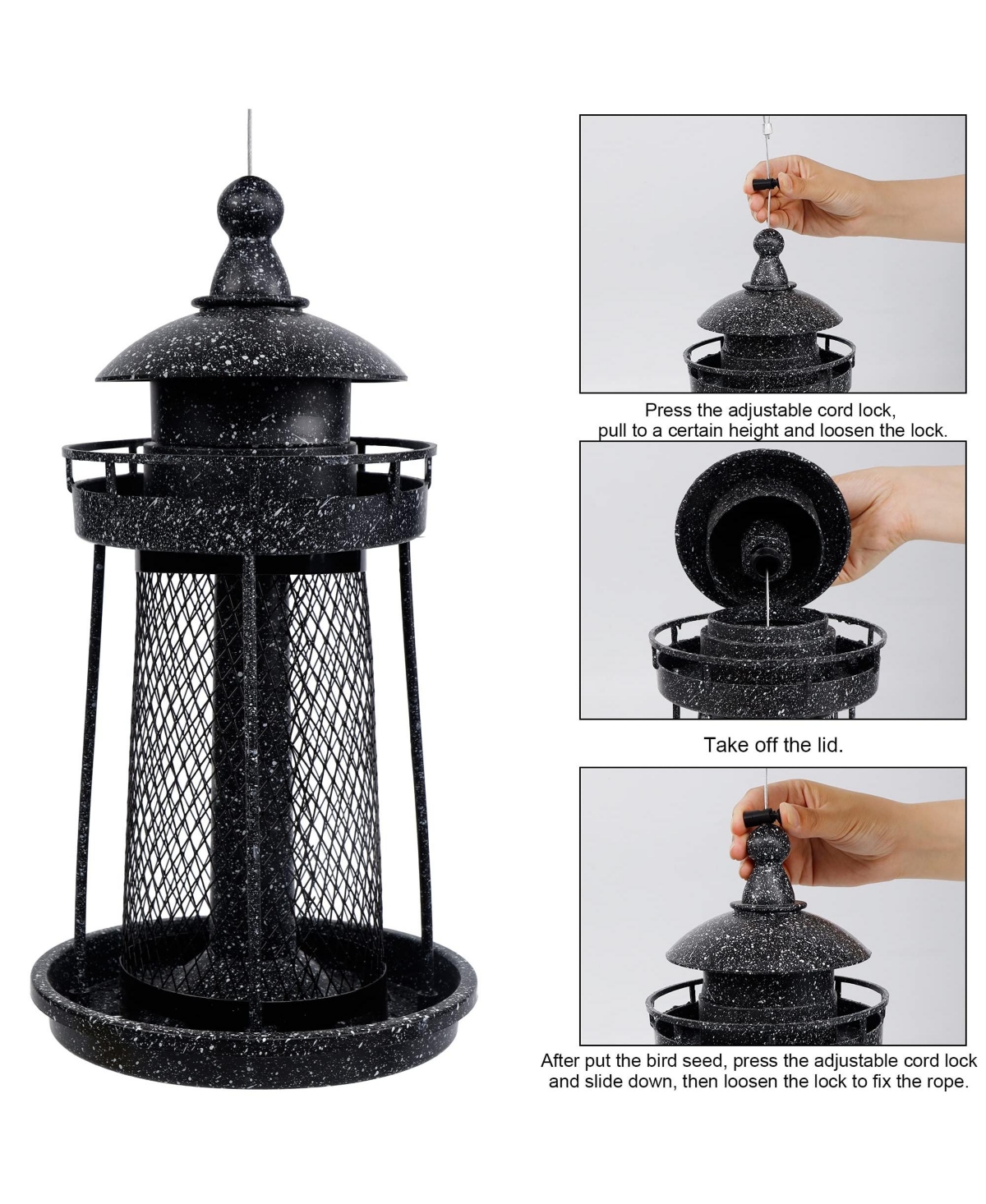 Press the adjustable cord lock, pull to a certain height and loosen the lock.

Take off the lid.

After put the bird seed, press the adjustable cord lock and slide down, then loosen the lock to fix the rope.