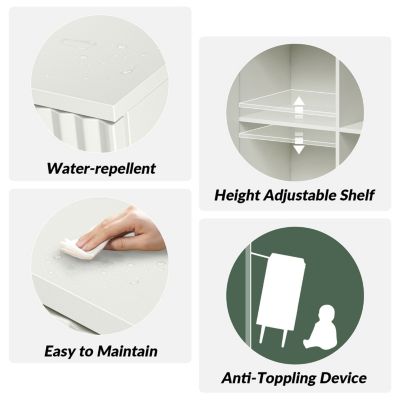 Water-repellent

Easy to Maintain

Height Adjustable Shelf

Anti-Toppling Device