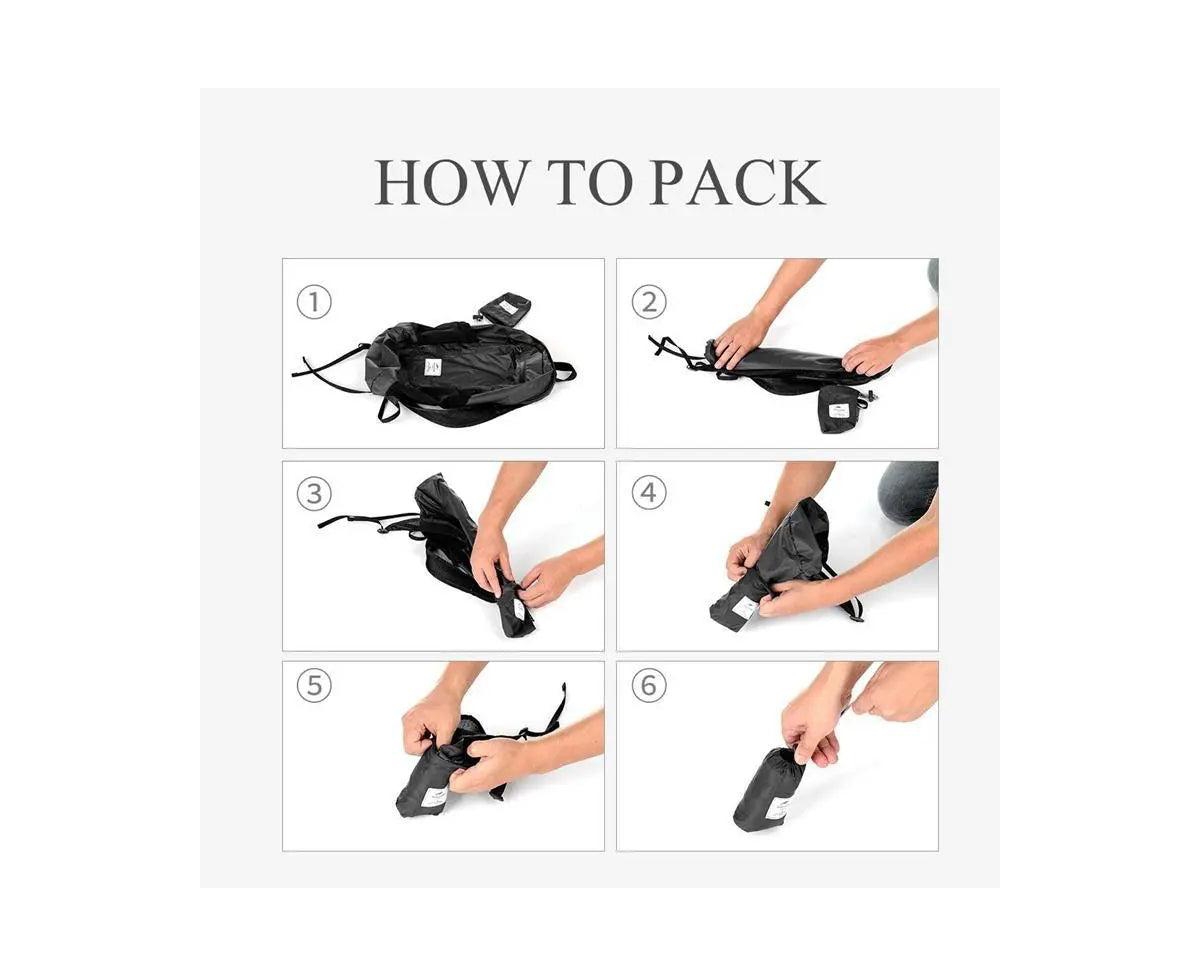 HOW TO PACK

①

②

③

④

⑤

⑥