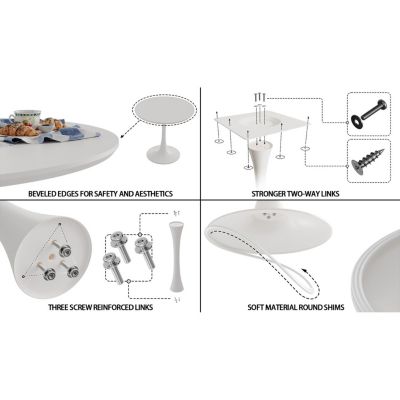 BEVELED EDGES FOR SAFETY AND AESTHETICS

STRONGER TWO-WAY LINKS

THREE SCREW REINFORCED LINKS

SOFT MATERIAL ROUND SHIMS