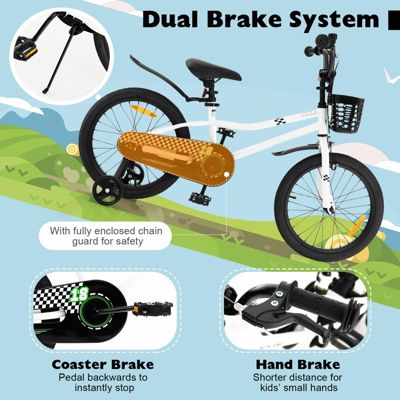 Dual Brake System

With fully enclosed chain guard for safety

18

Coaster Brake
Pedal backwards to instantly stop

Hand Brake
Shorter distance for kids' small hands