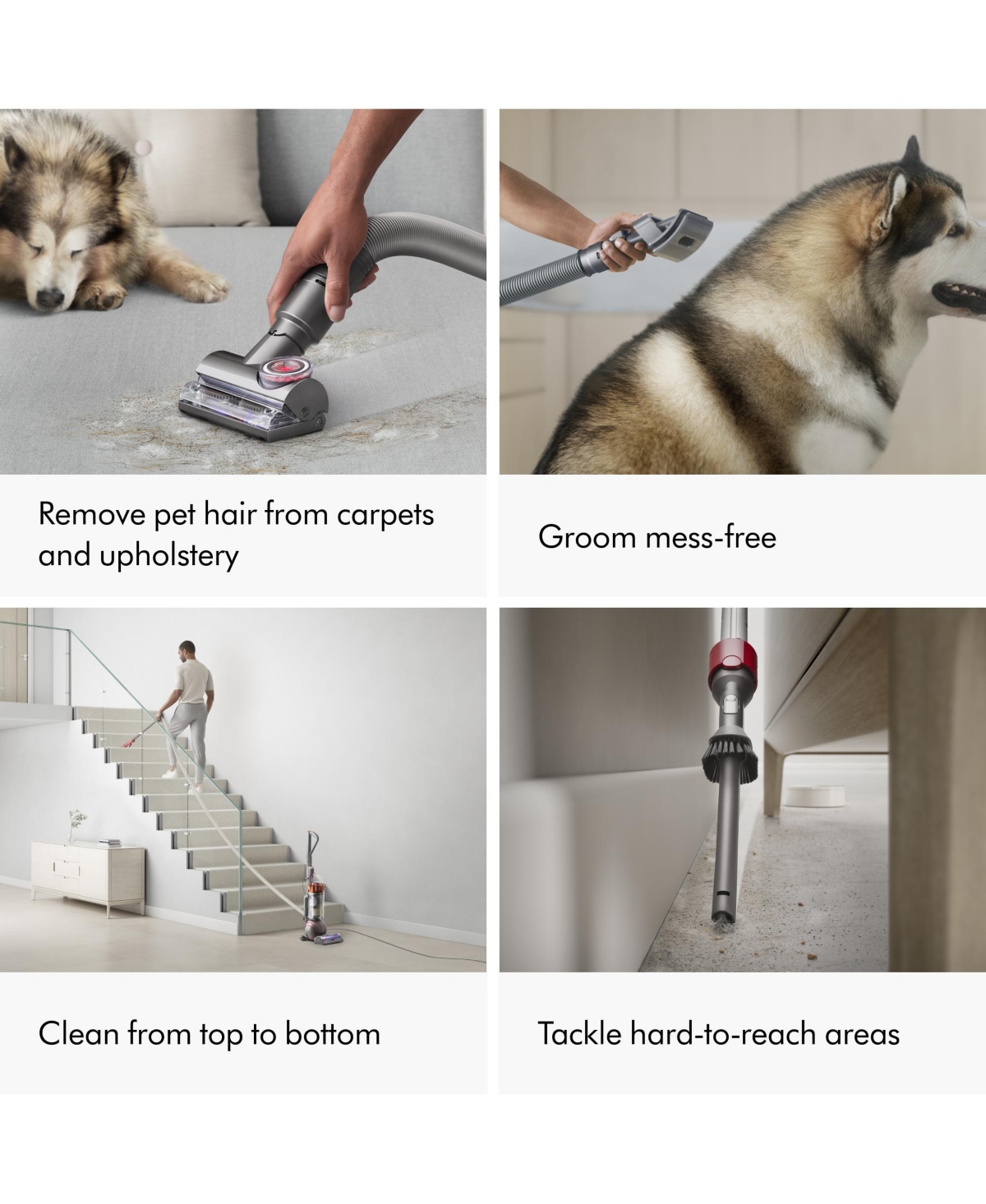 Remove pet hair from carpets and upholstery

Groom mess-free

Clean from top to bottom

Tackle hard-to-reach areas