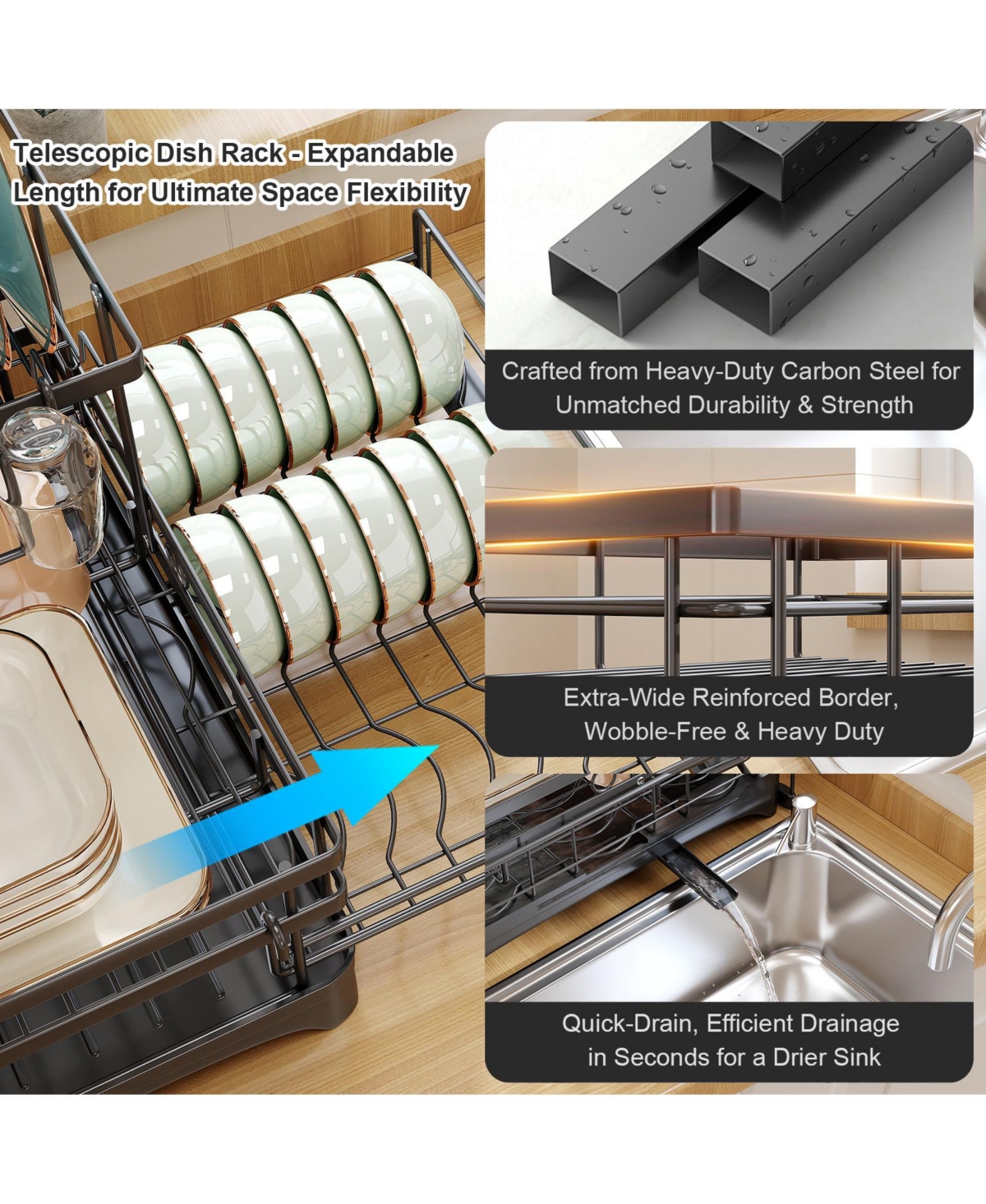 Telescopic Dish Rack - Expandable Length for Ultimate Space Flexibility

Crafted from Heavy-Duty Carbon Steel for Unmatched Durability & Strength

Extra-Wide Reinforced Border, Wobble-Free & Heavy Duty

Quick-Drain, Efficient Drainage in Seconds for a Drier Sink