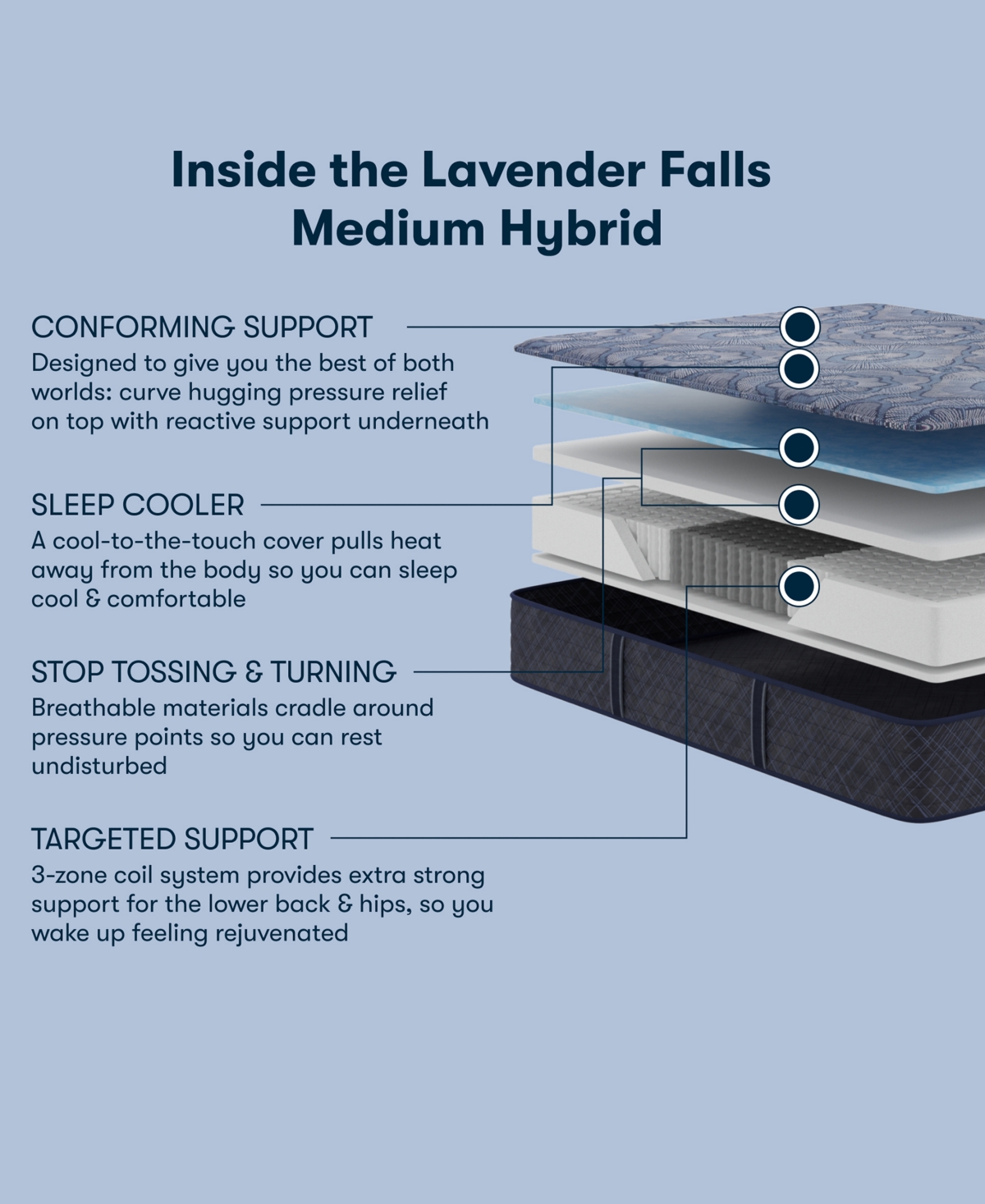 Inside the Lavender Falls Medium Hybrid

CONFORMING SUPPORT
Designed to give you the best of both worlds: curve hugging pressure relief on top with reactive support underneath

SLEEP COOLER
A cool-to-the-touch cover pulls heat away from the body so you can sleep cool & comfortable

STOP TOSSING & TURNING
Breathable materials cradle around pressure points so you can rest undisturbed

TARGETED SUPPORT
3-zone coil system provides extra strong support for the lower back & hips, so you wake up feeling rejuvenated