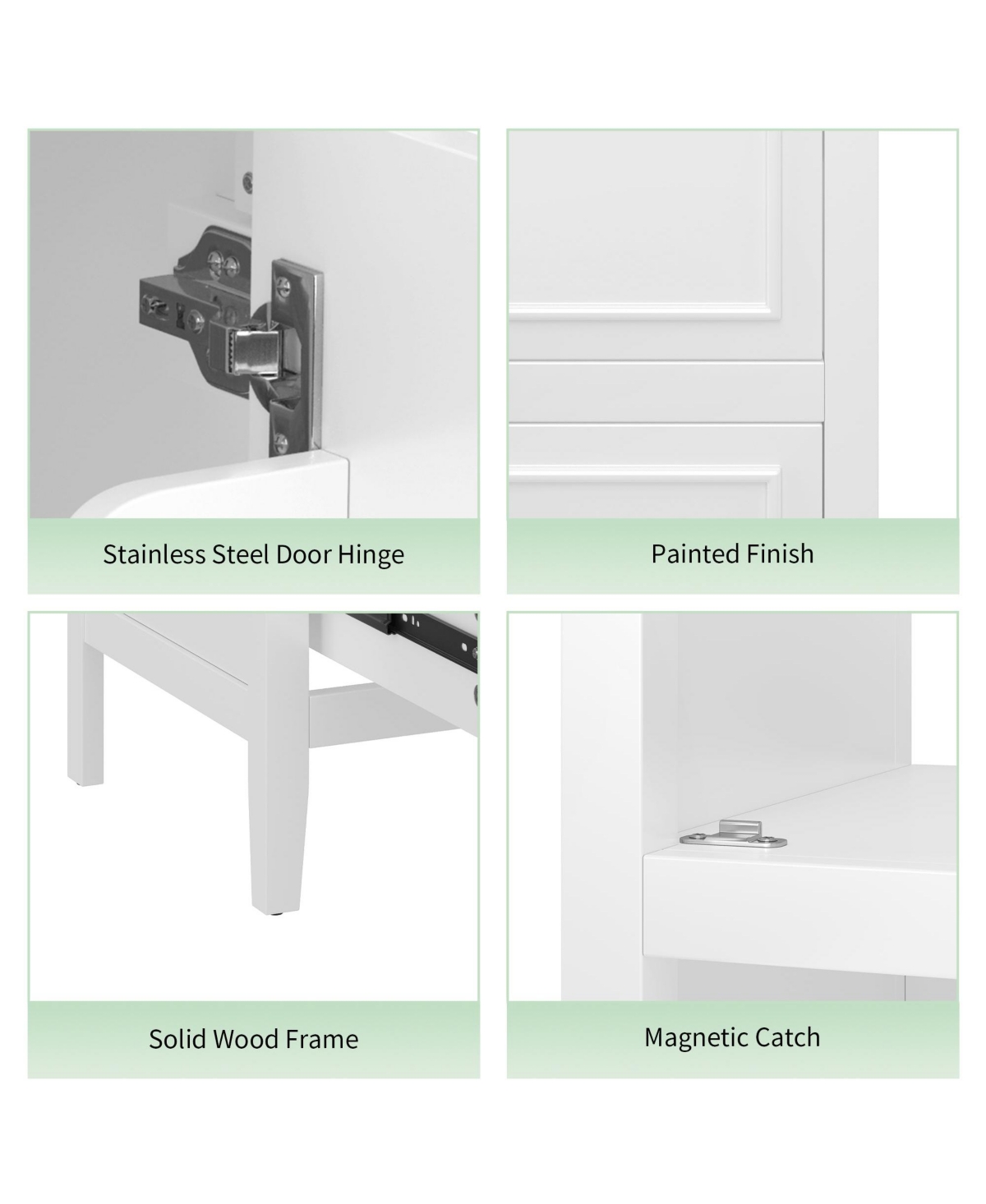 Stainless Steel Door Hinge

Painted Finish

Solid Wood Frame

Magnetic Catch