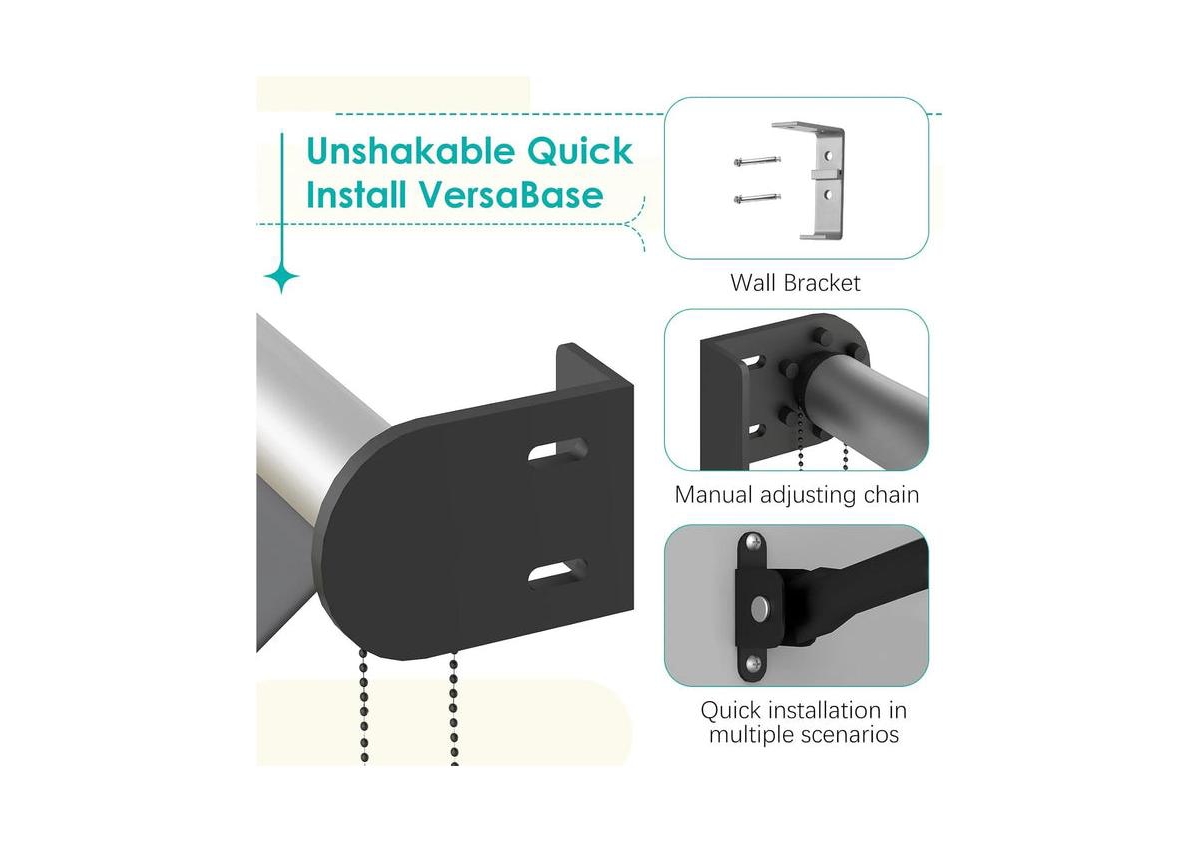 Unshakable Quick Install VersaBase

Wall Bracket

Manual adjusting chain

Quick installation in multiple scenarios