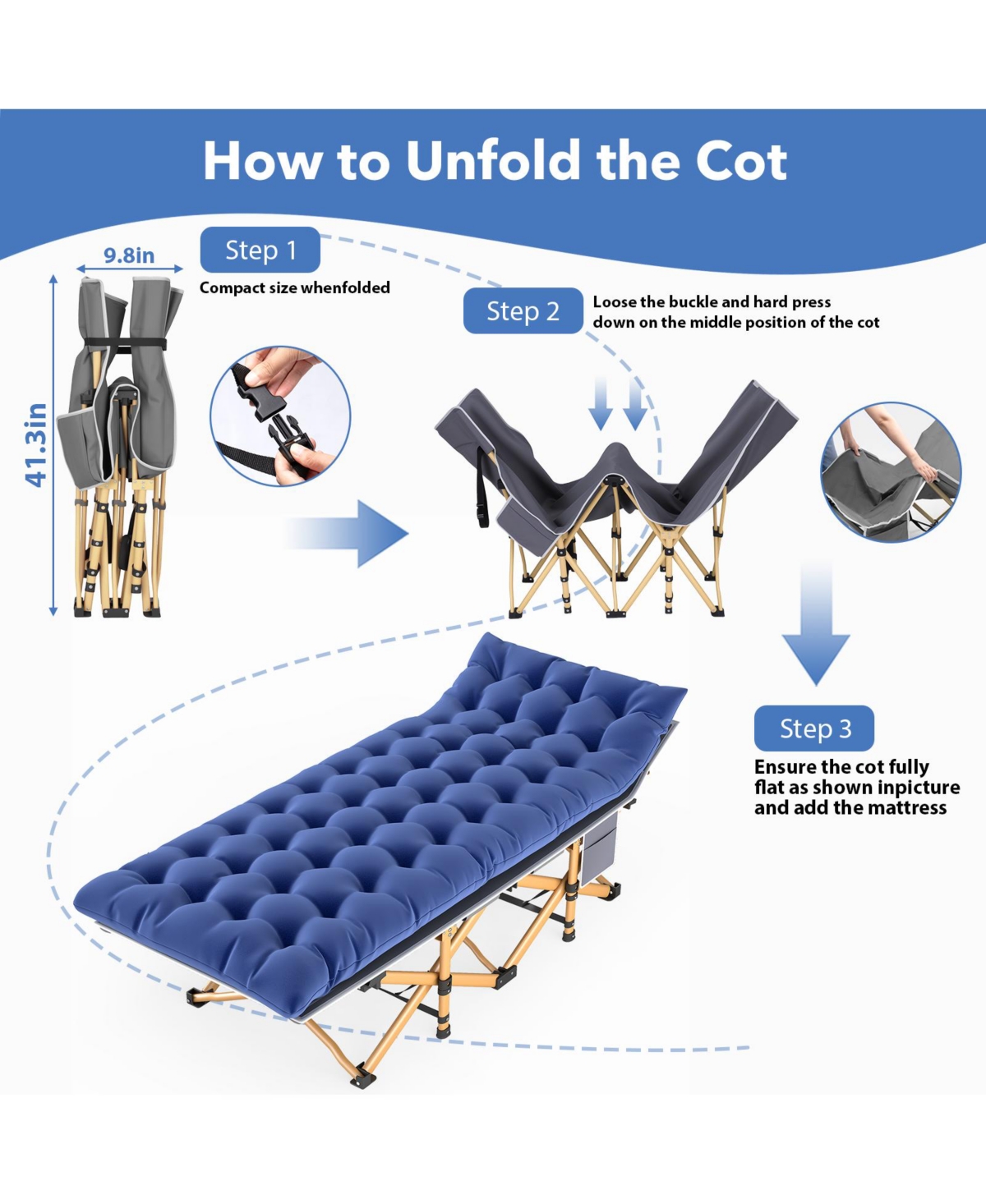 How to Unfold the Cot

9.8in

41.3in

Step 1

Compact size whenfolded

Step 2

Loose the buckle and hard press down on the middle position of the cot

Step 3

Ensure the cot fully flat as shown inpicture and add the mattress