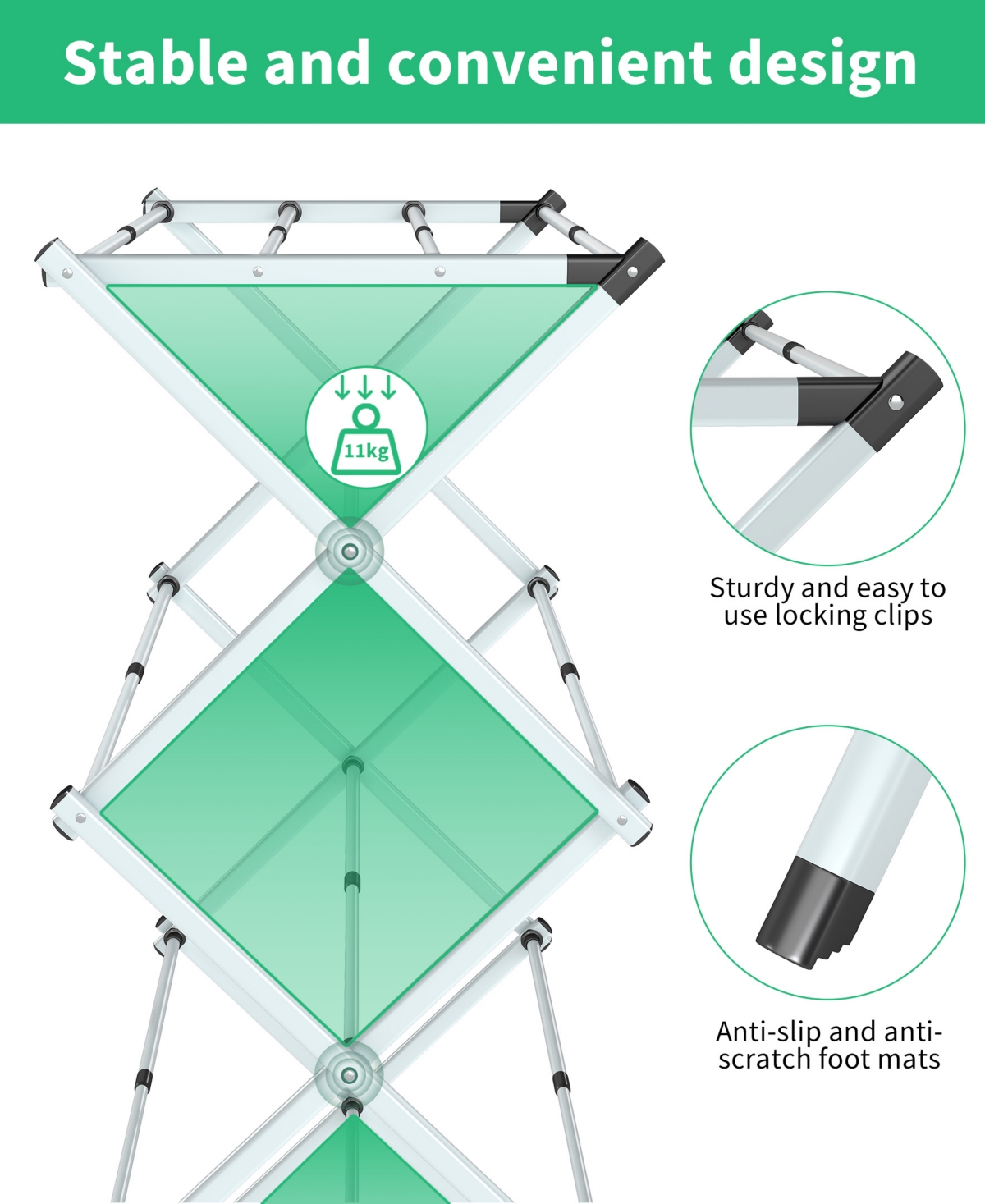 Stable and convenient design

11kg

Sturdy and easy to use locking clips

Anti-slip and anti-scratch foot mats