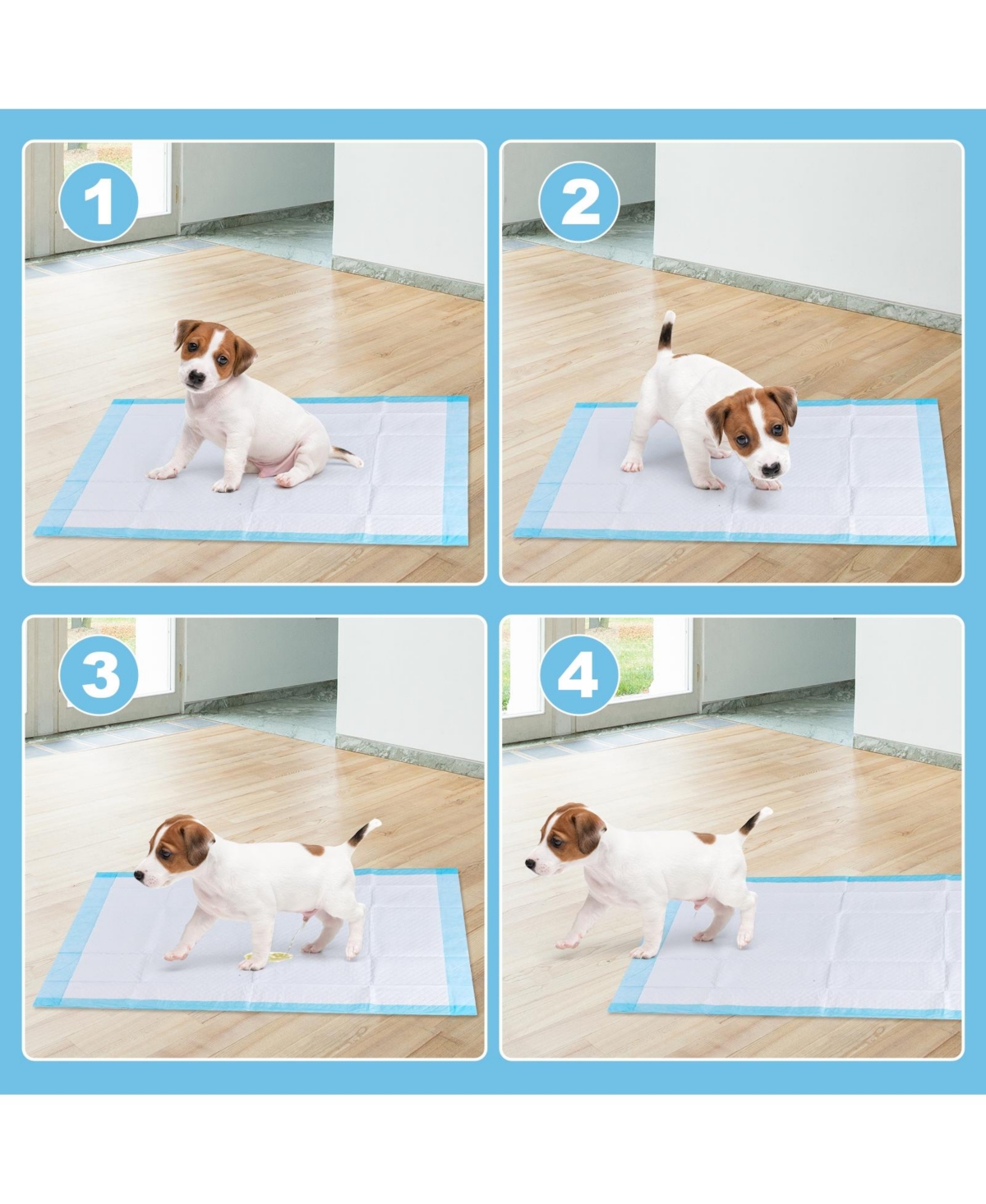 1

2

3

4