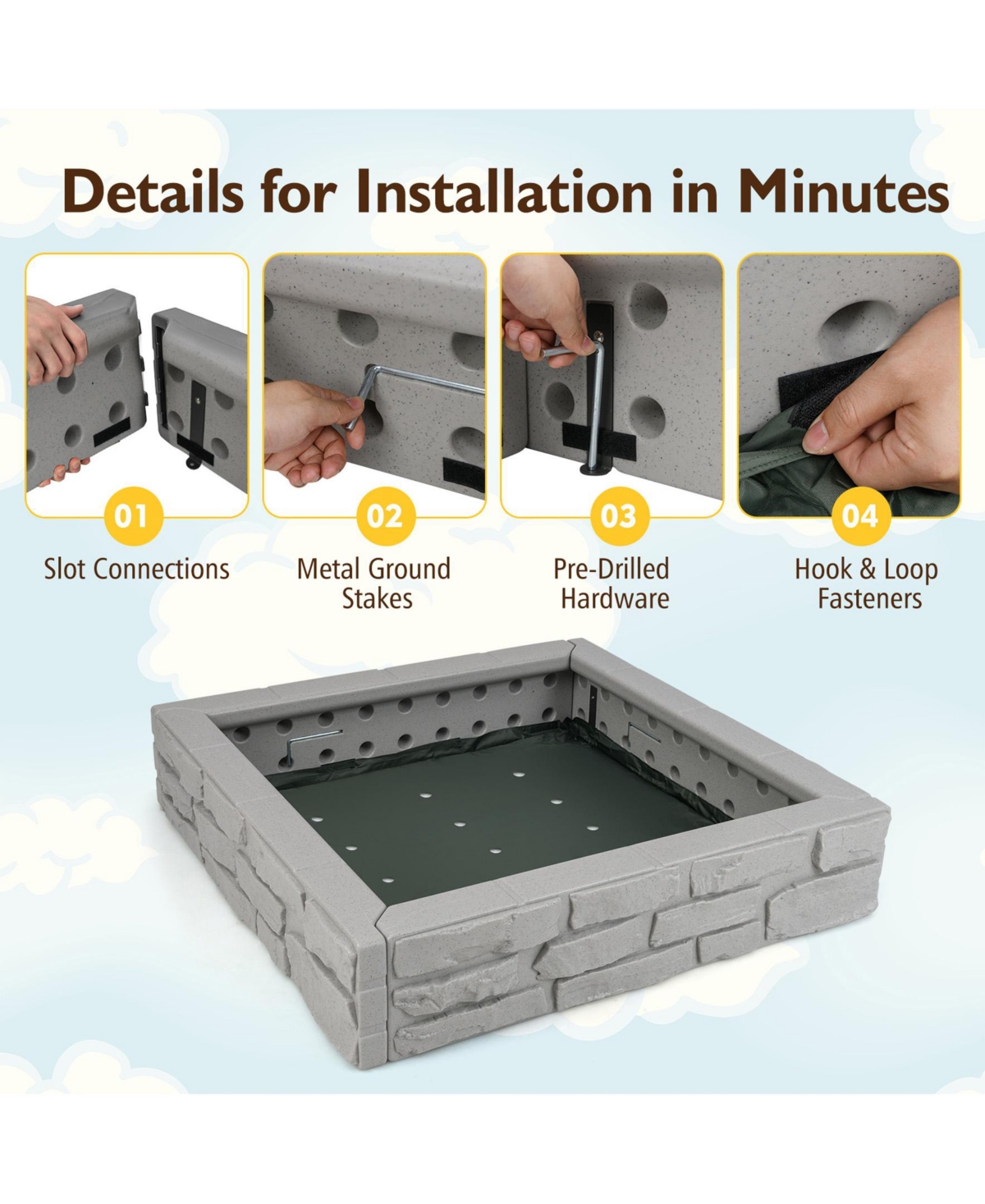 Details for Installation in Minutes

01
Slot Connections

02
Metal Ground Stakes

03
Pre-Drilled Hardware

04
Hook & Loop Fasteners