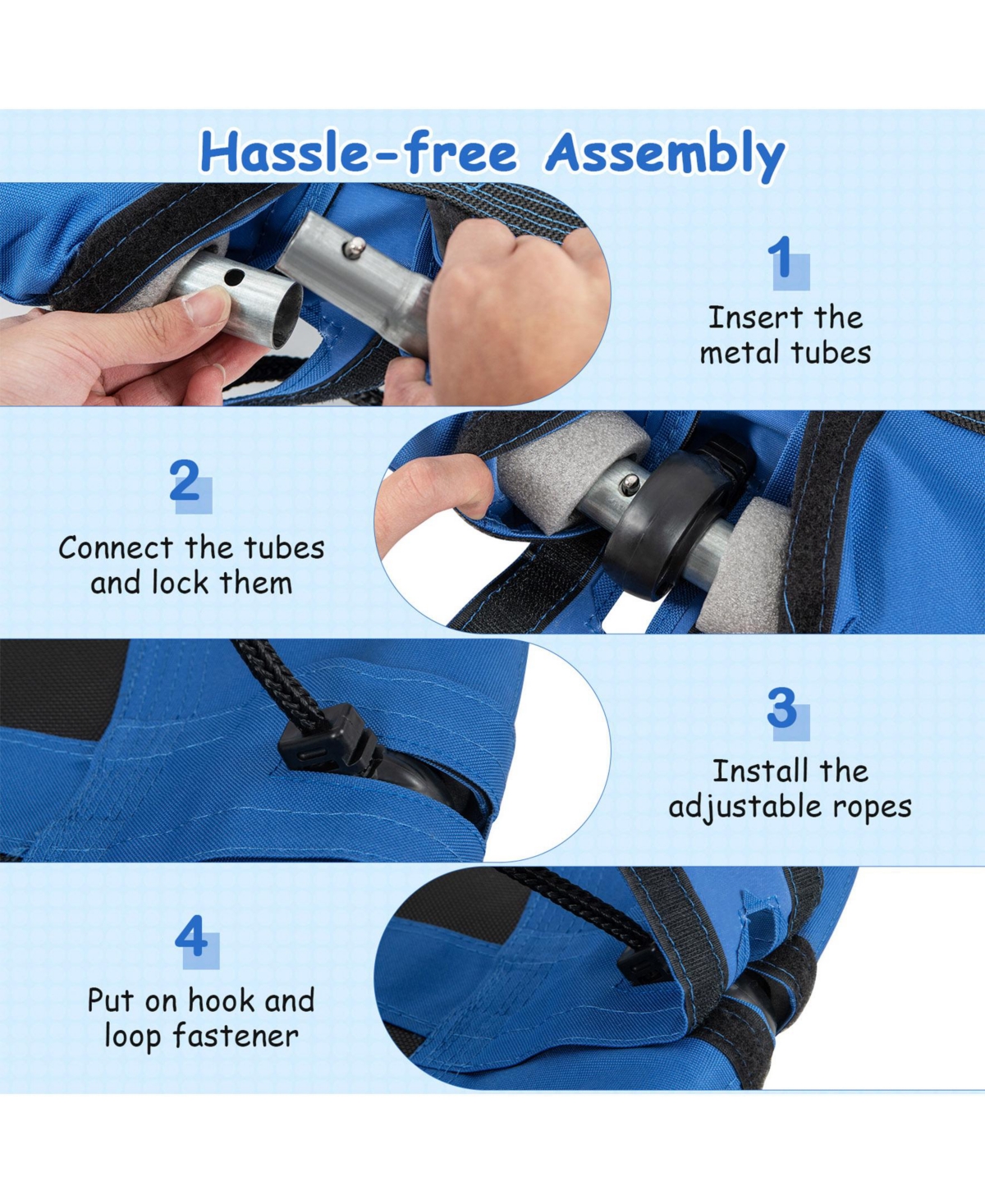 Hassle-free Assembly

1
Insert the metal tubes

2
Connect the tubes and lock them

3
Install the adjustable ropes

4
Put on hook and loop fastener