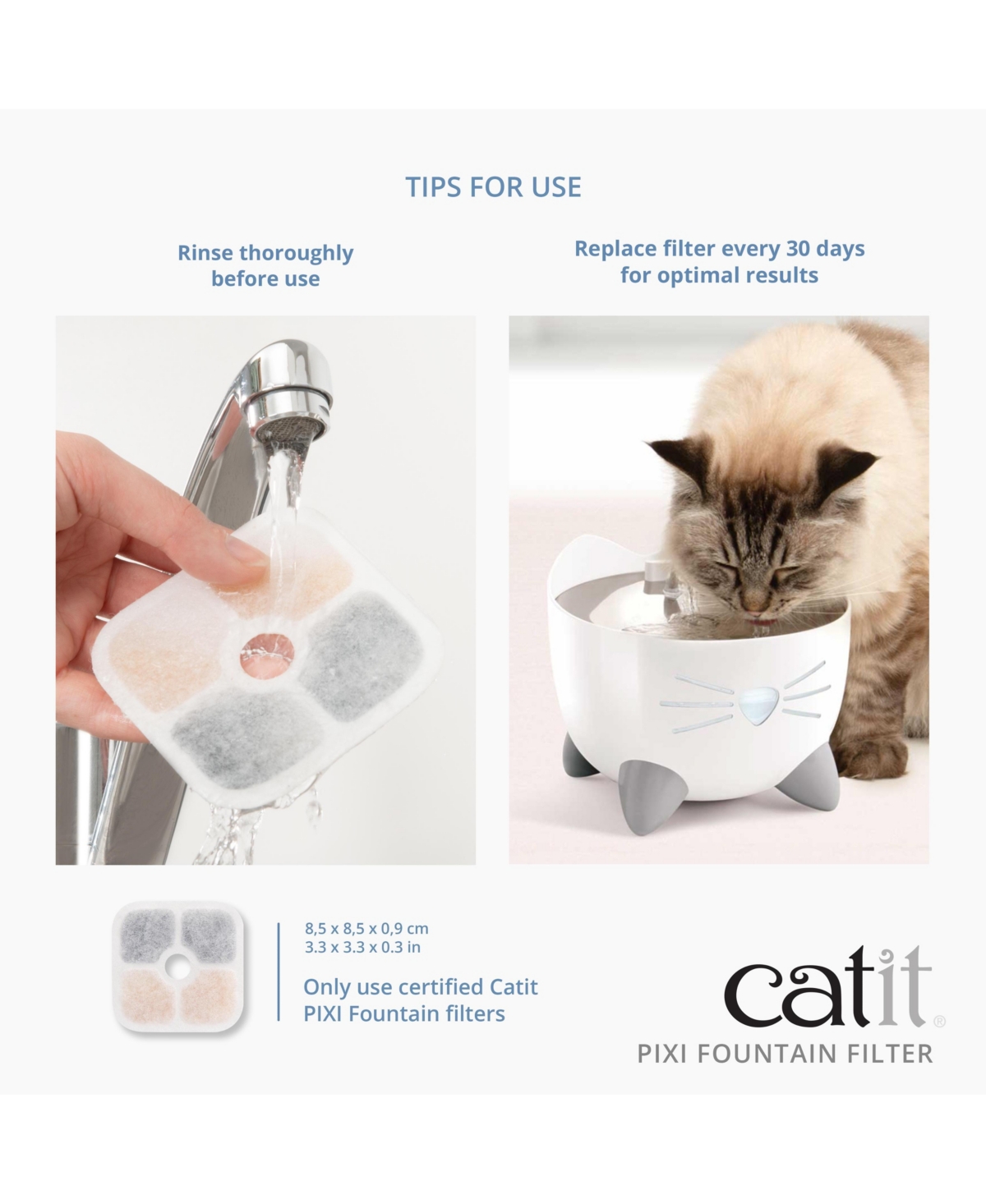 TIPS FOR USE

Rinse thoroughly before use

Replace filter every 30 days for optimal results

8,5 x 8,5 x 0,9 cm
3.3 x 3.3 x 0.3 in

Only use certified Catit PIXI Fountain filters

catit®

PIXI FOUNTAIN FILTER