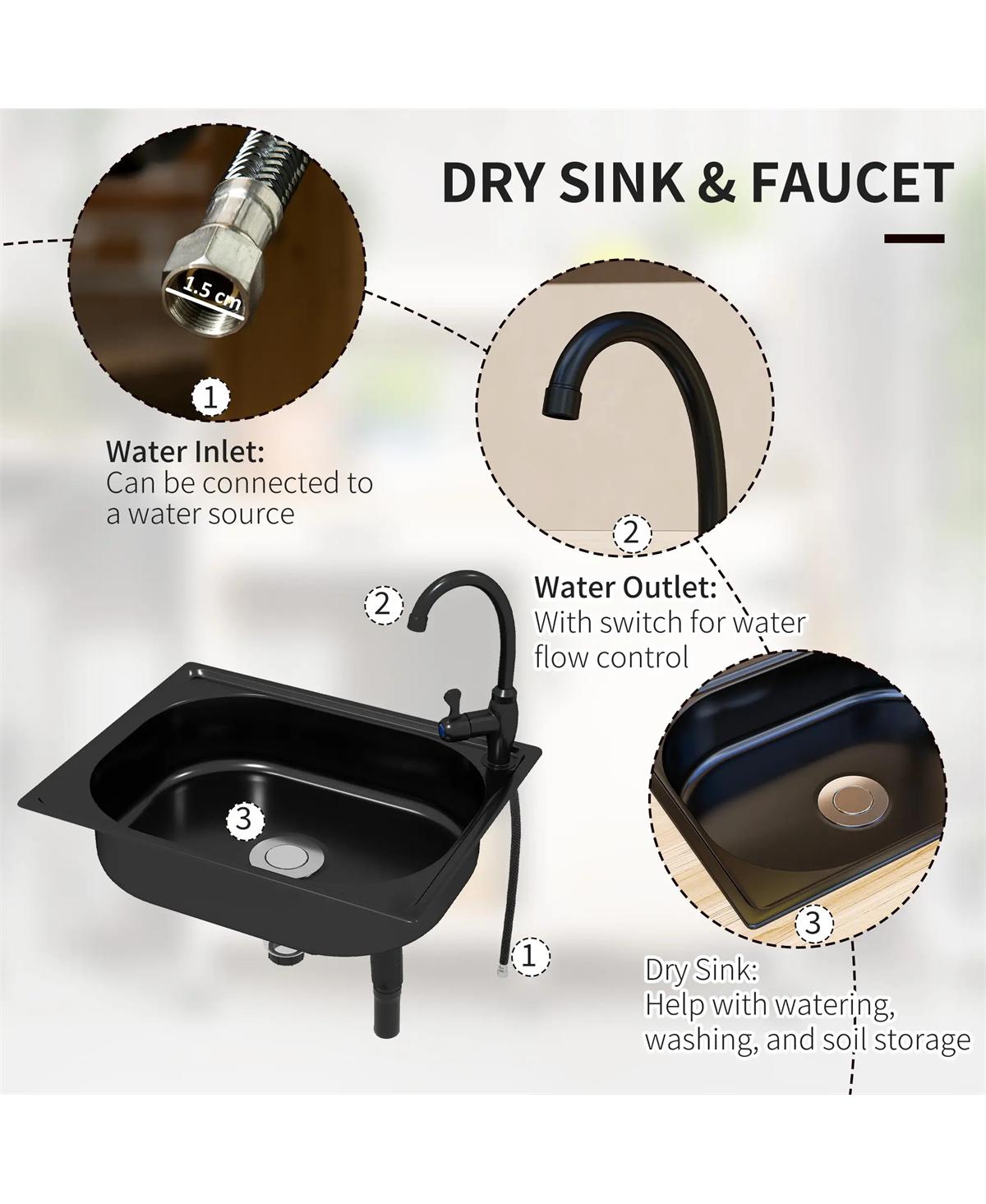 DRY SINK & FAUCET

1.5 cm

1

Water Inlet:
Can be connected to a water source

2

Water Outlet:
With switch for water flow control

2

3

1

3

Dry Sink:
Help with watering, washing, and soil storage