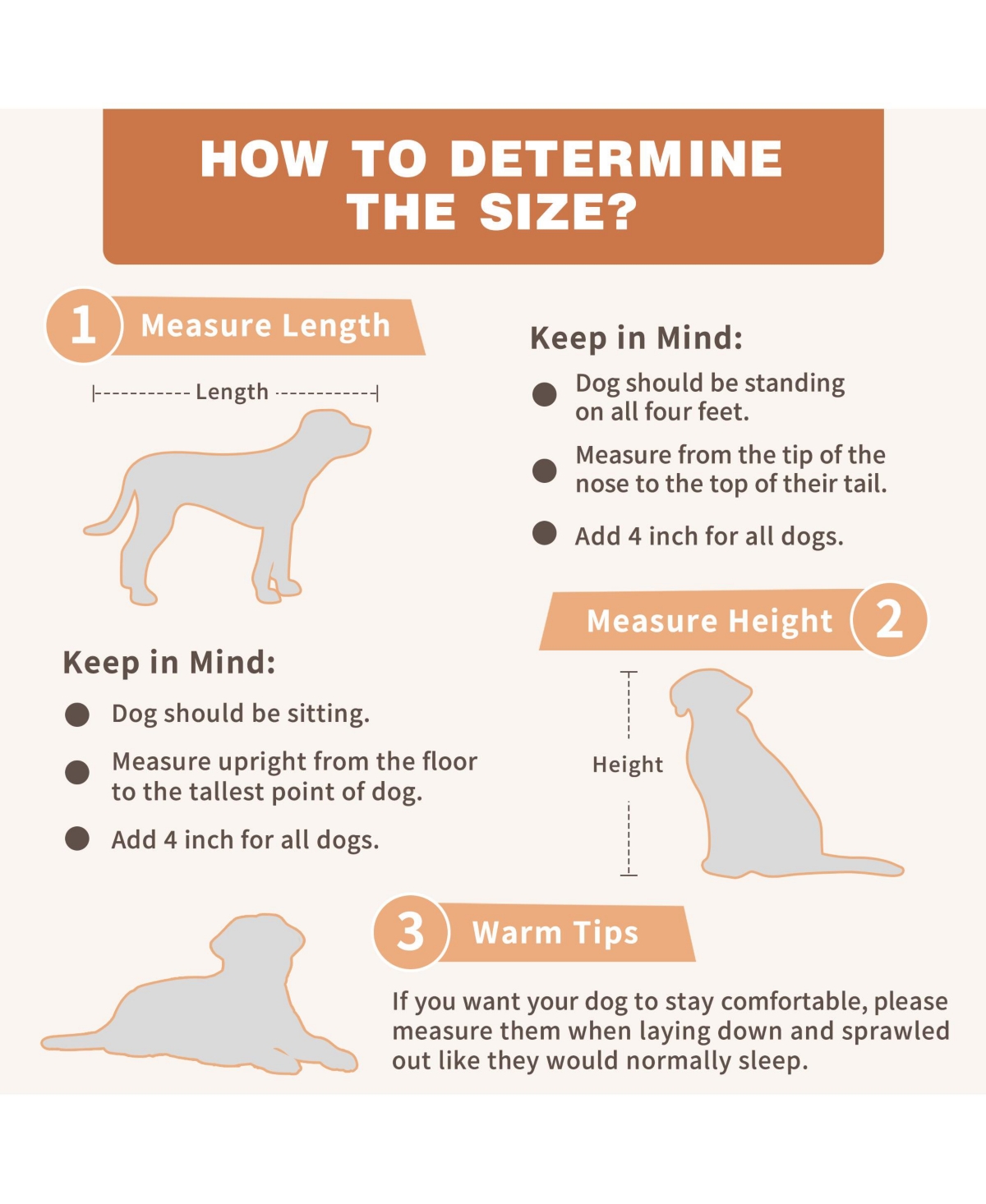 HOW TO DETERMINE THE SIZE?

1 Measure Length

Length

Keep in Mind:

Dog should be standing on all four feet.

Measure from the tip of the nose to the top of their tail.

Add 4 inch for all dogs.

Measure Height 2

Height

Keep in Mind:

Dog should be sitting.

Measure upright from the floor to the tallest point of dog.

Add 4 inch for all dogs.

3 Warm Tips

If you want your dog to stay comfortable, please measure them when laying down and sprawled out like they would normally sleep.