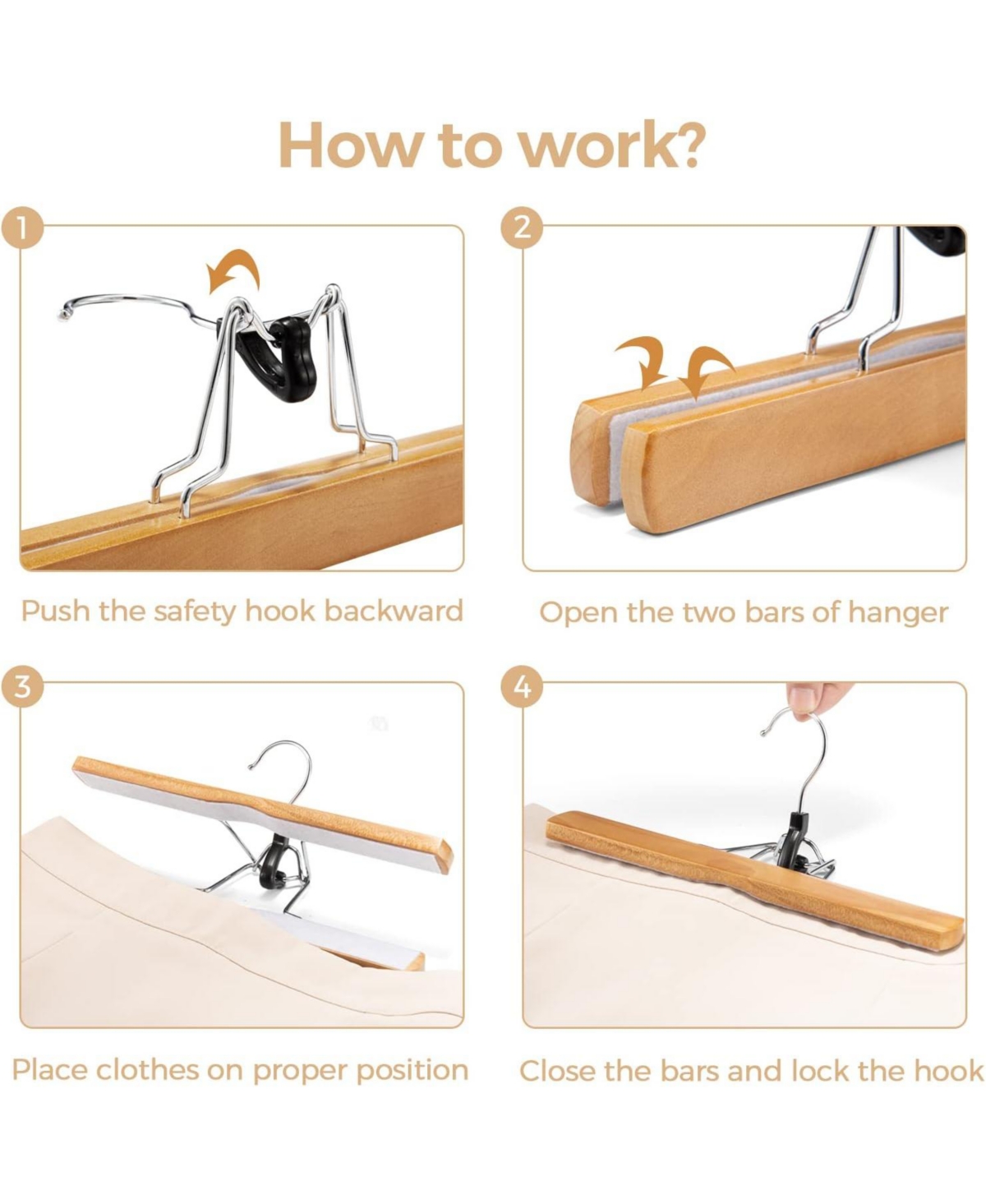 How to work?

1

Push the safety hook backward

2

Open the two bars of hanger

3

Place clothes on proper position

4

Close the bars and lock the hook