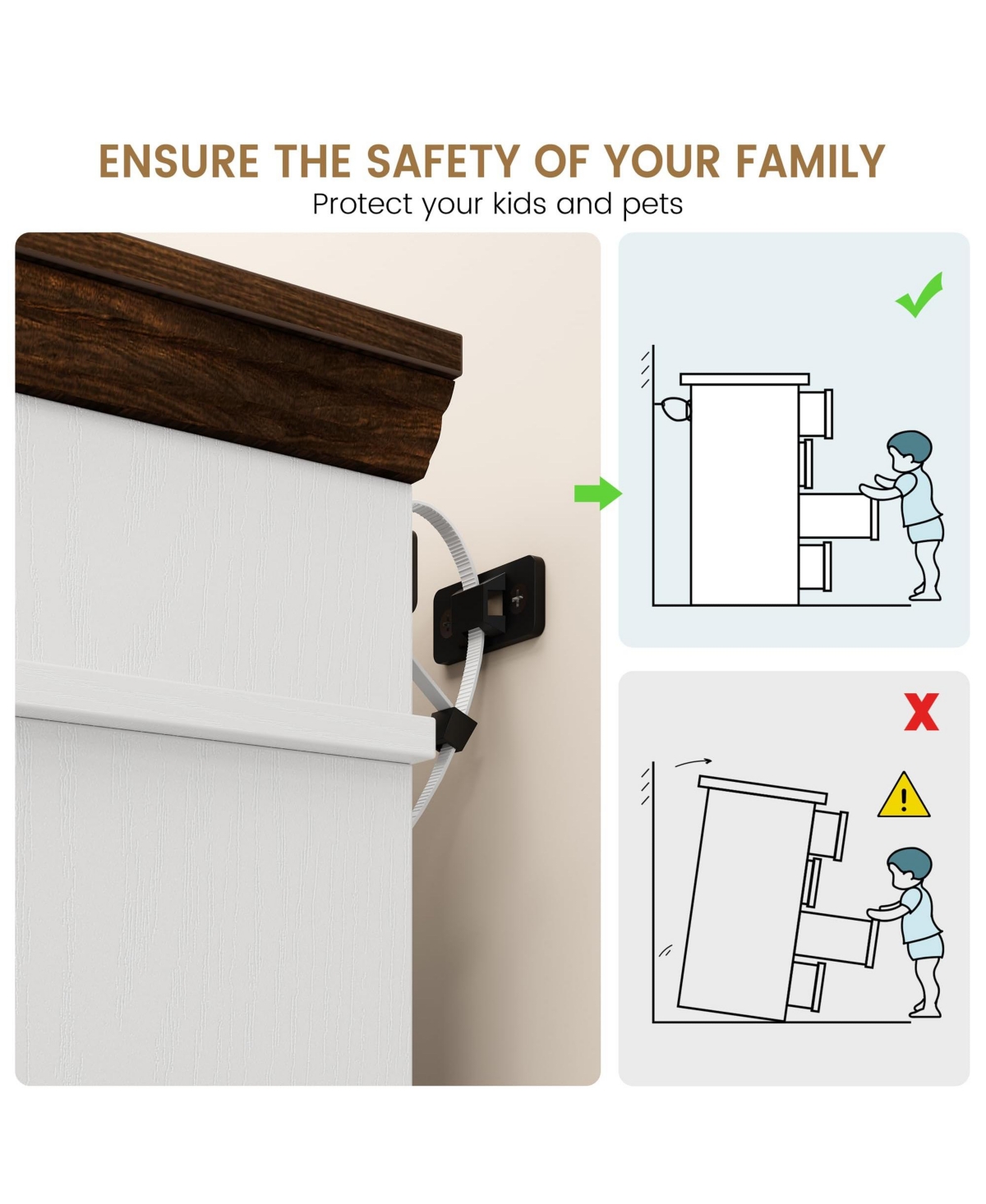 ENSURE THE SAFETY OF YOUR FAMILY
Protect your kids and pets