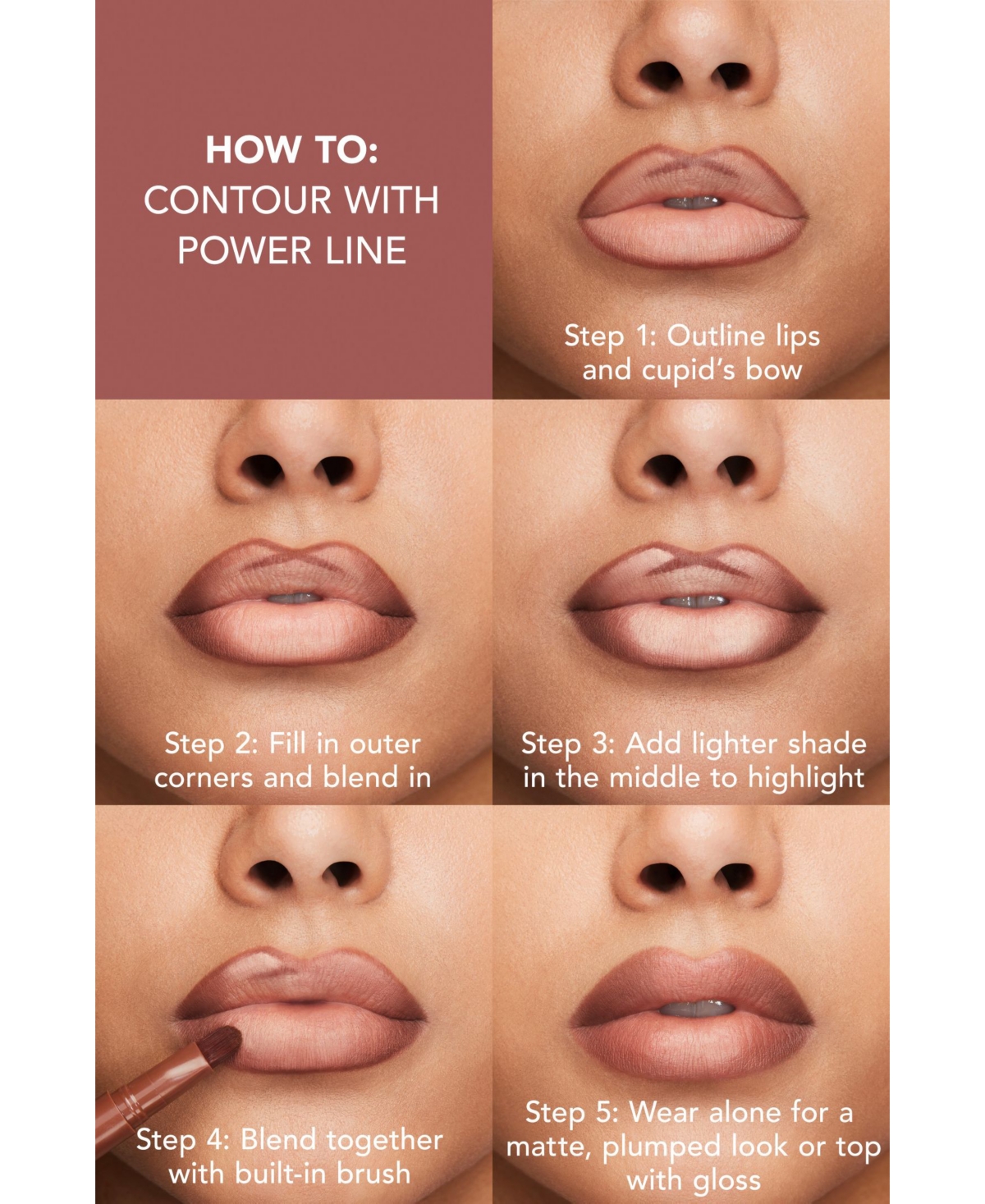 HOW TO:
CONTOUR WITH POWER LINE

Step 1: Outline lips and cupid's bow

Step 2: Fill in outer corners and blend in

Step 3: Add lighter shade in the middle to highlight

Step 4: Blend together with built-in brush

Step 5: Wear alone for a matte, plumped look or top with gloss