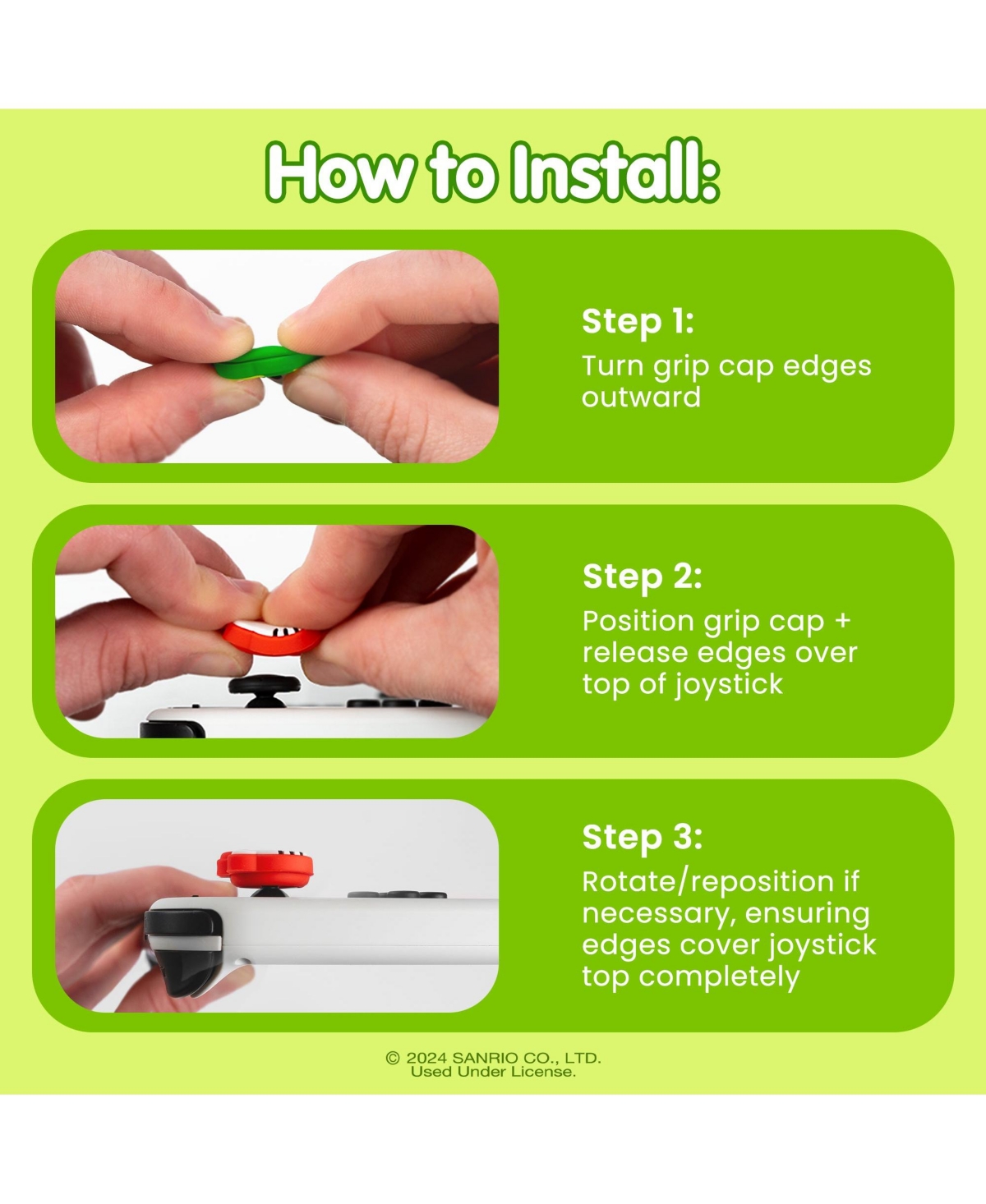 How to Install:

Step 1:
Turn grip cap edges outward

Step 2:
Position grip cap + release edges over top of joystick

Step 3:
Rotate/reposition if necessary, ensuring edges cover joystick top completely

© 2024 SANRIO CO., LTD.
Used Under License.