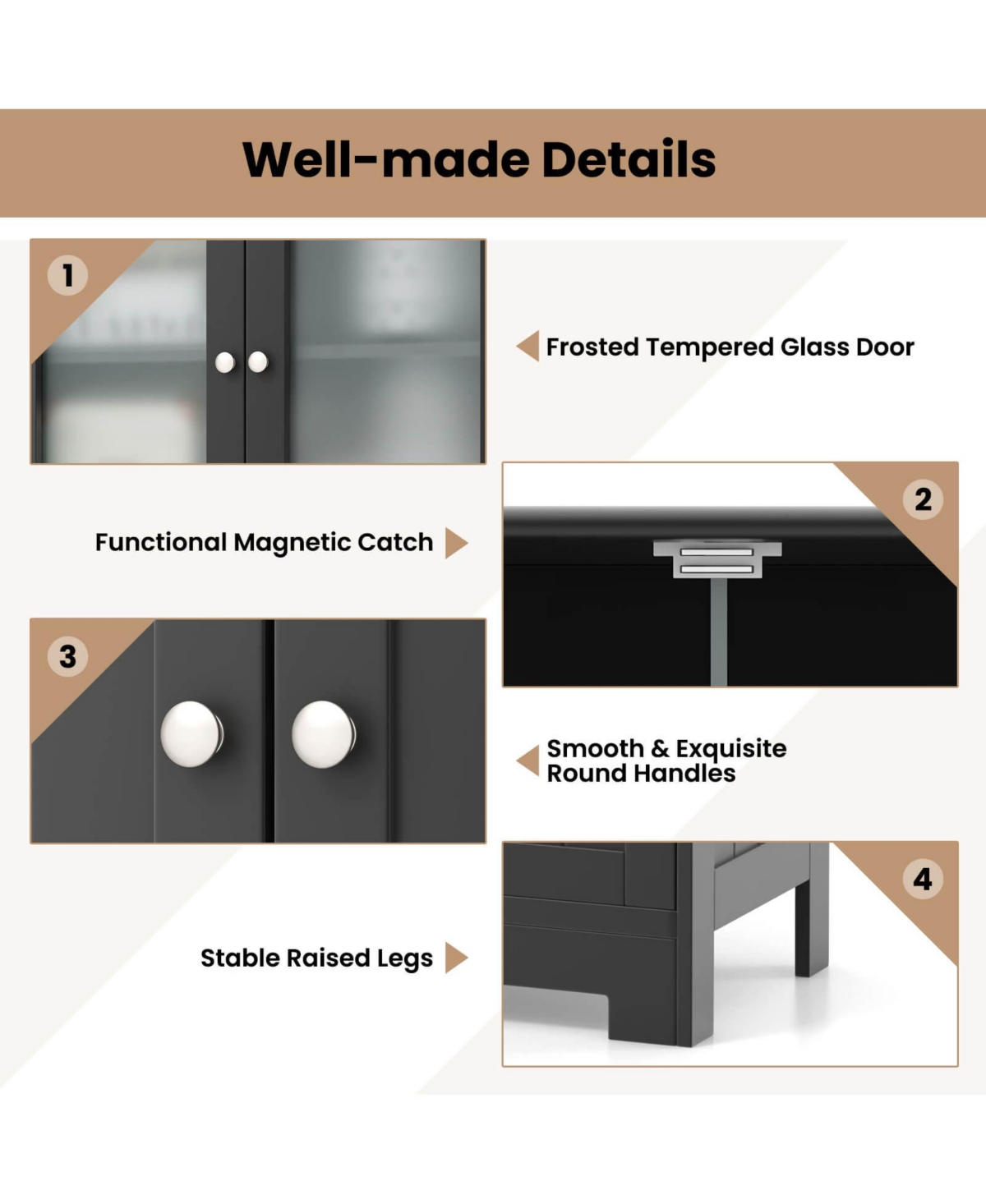 Well-made Details

1

Frosted Tempered Glass Door

Functional Magnetic Catch

2

3

Smooth & Exquisite Round Handles

Stable Raised Legs

4