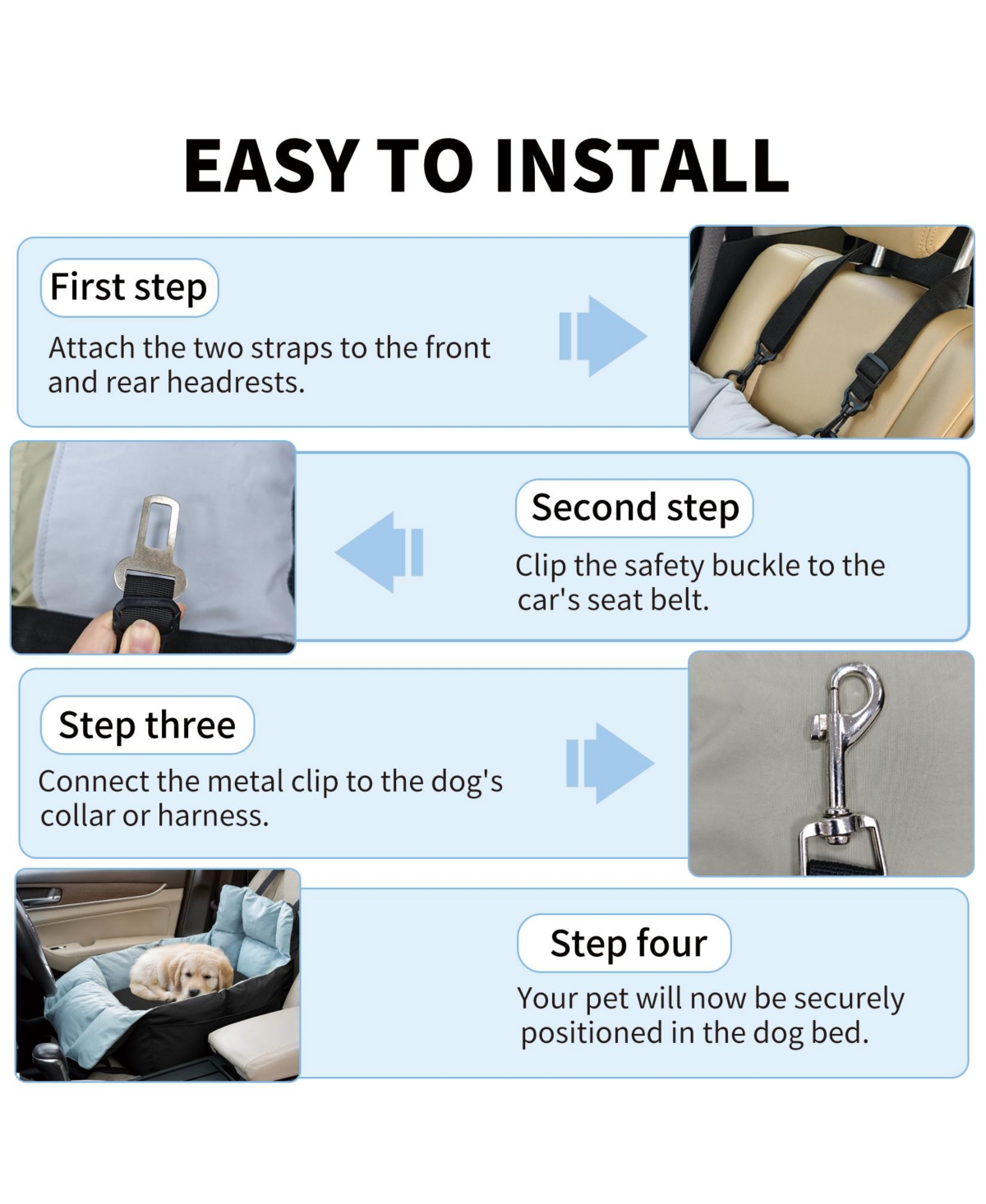 EASY TO INSTALL

First step

Attach the two straps to the front and rear headrests.

Second step

Clip the safety buckle to the car's seat belt.

Step three

Connect the metal clip to the dog's collar or harness.

Step four

Your pet will now be securely positioned in the dog bed.