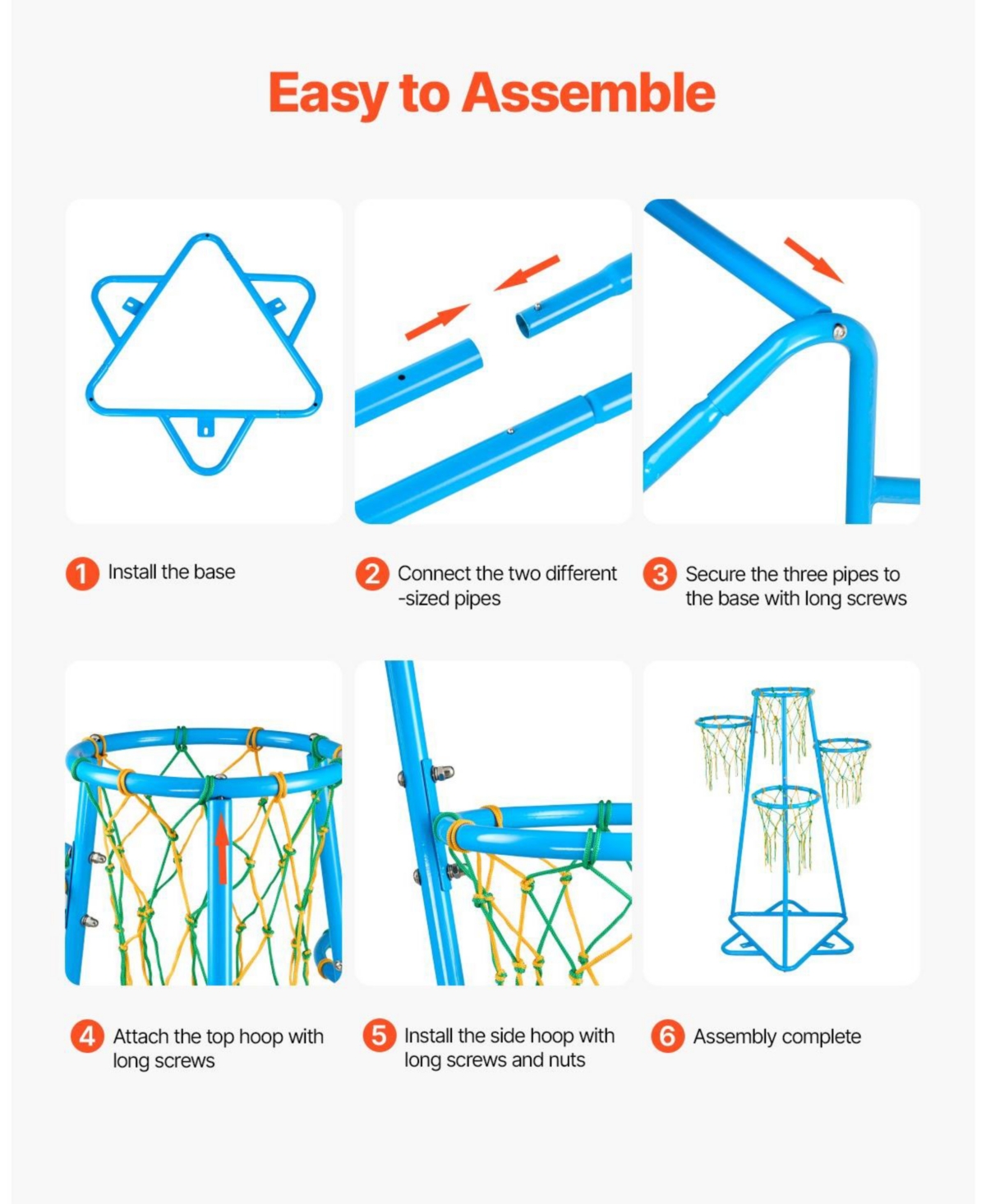 Easy to Assemble

1 Install the base

2 Connect the two different -sized pipes

3 Secure the three pipes to the base with long screws

4 Attach the top hoop with long screws

5 Install the side hoop with long screws and nuts

6 Assembly complete