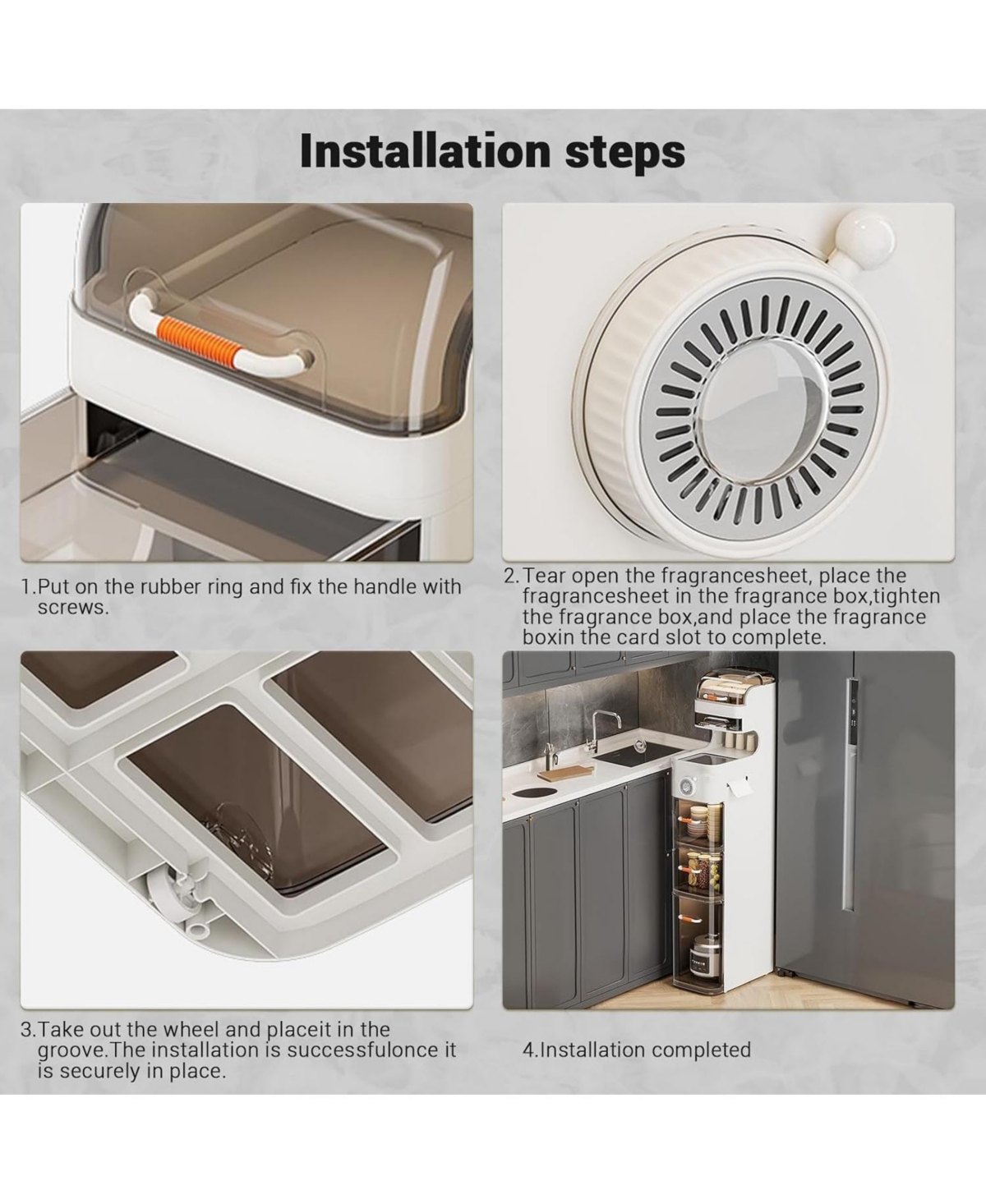 Installation steps

1.Put on the rubber ring and fix the handle with screws.

2.Tear open the fragrancesheet, place the fragrancesheet in the fragrance box,tighten the fragrance box,and place the fragrance boxin the card slot to complete.

3.Take out the wheel and placeit in the groove.The installation is successfulonce it is securely in place.

4.Installation completed