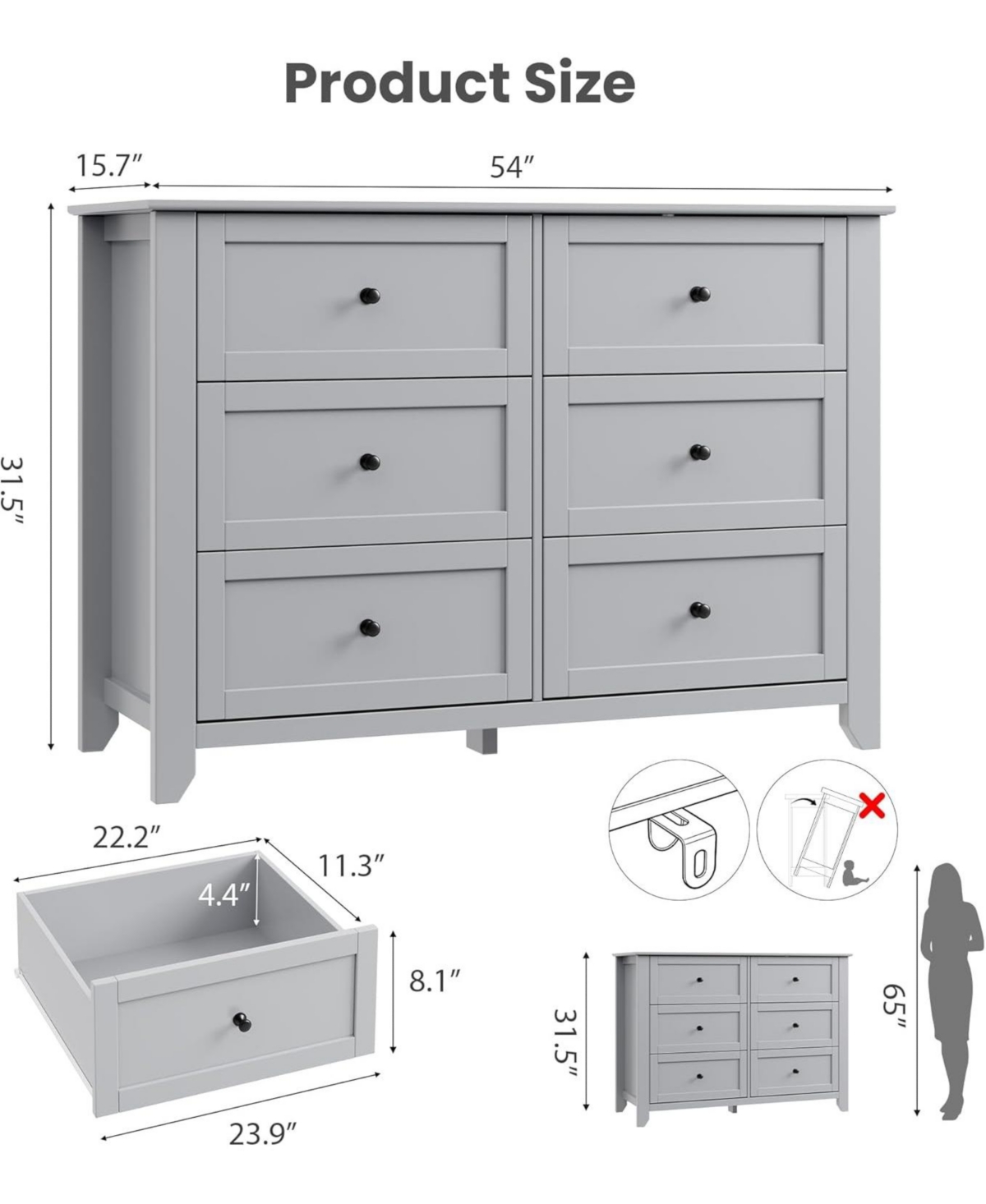 Product Size

15.7″
54″
31.5″

22.2″
11.3″
4.4″
8.1″
23.9″

31.5″
65″