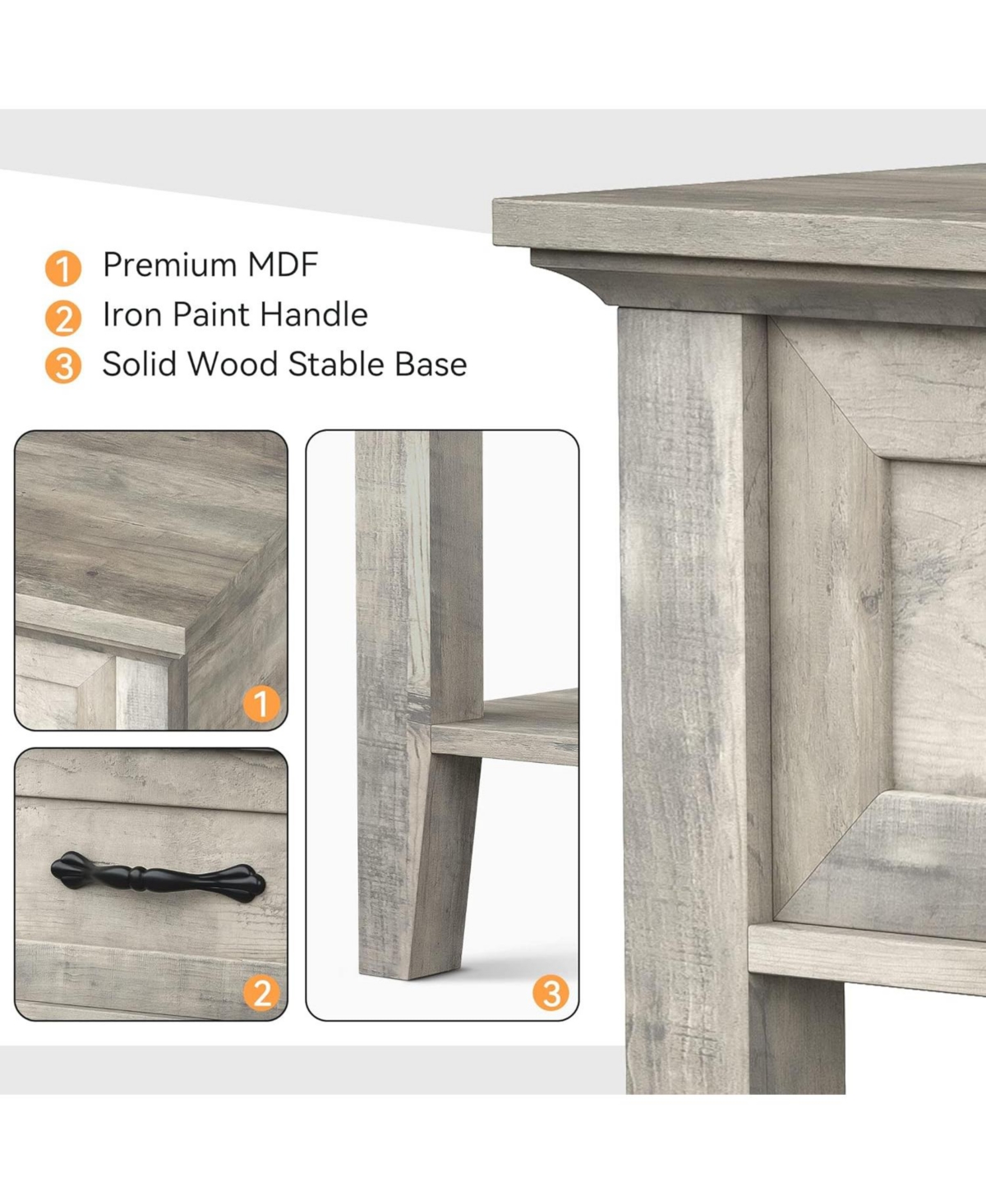 1 Premium MDF
2 Iron Paint Handle
3 Solid Wood Stable Base

1

2

3