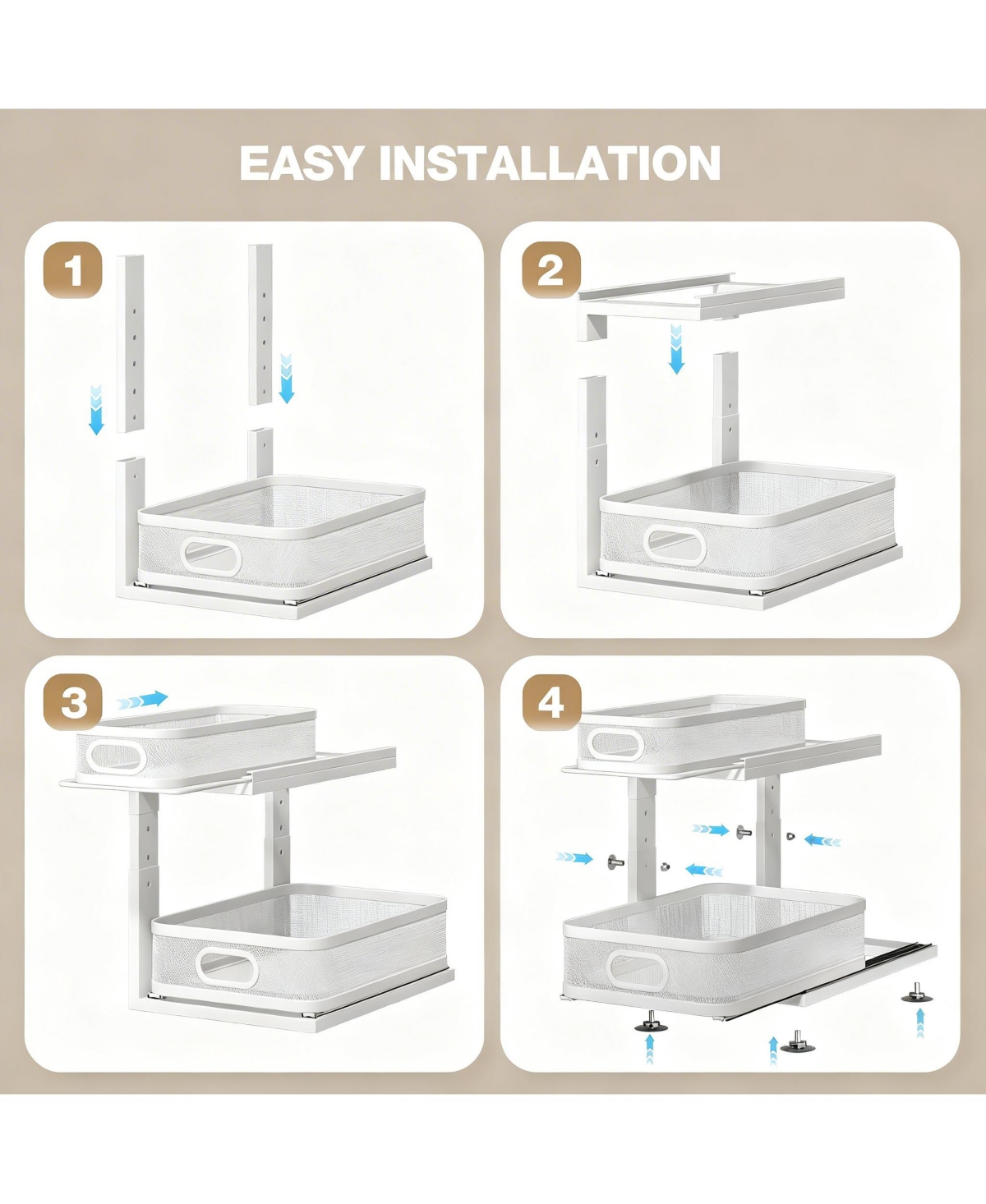 EASY INSTALLATION

1

2

3

4