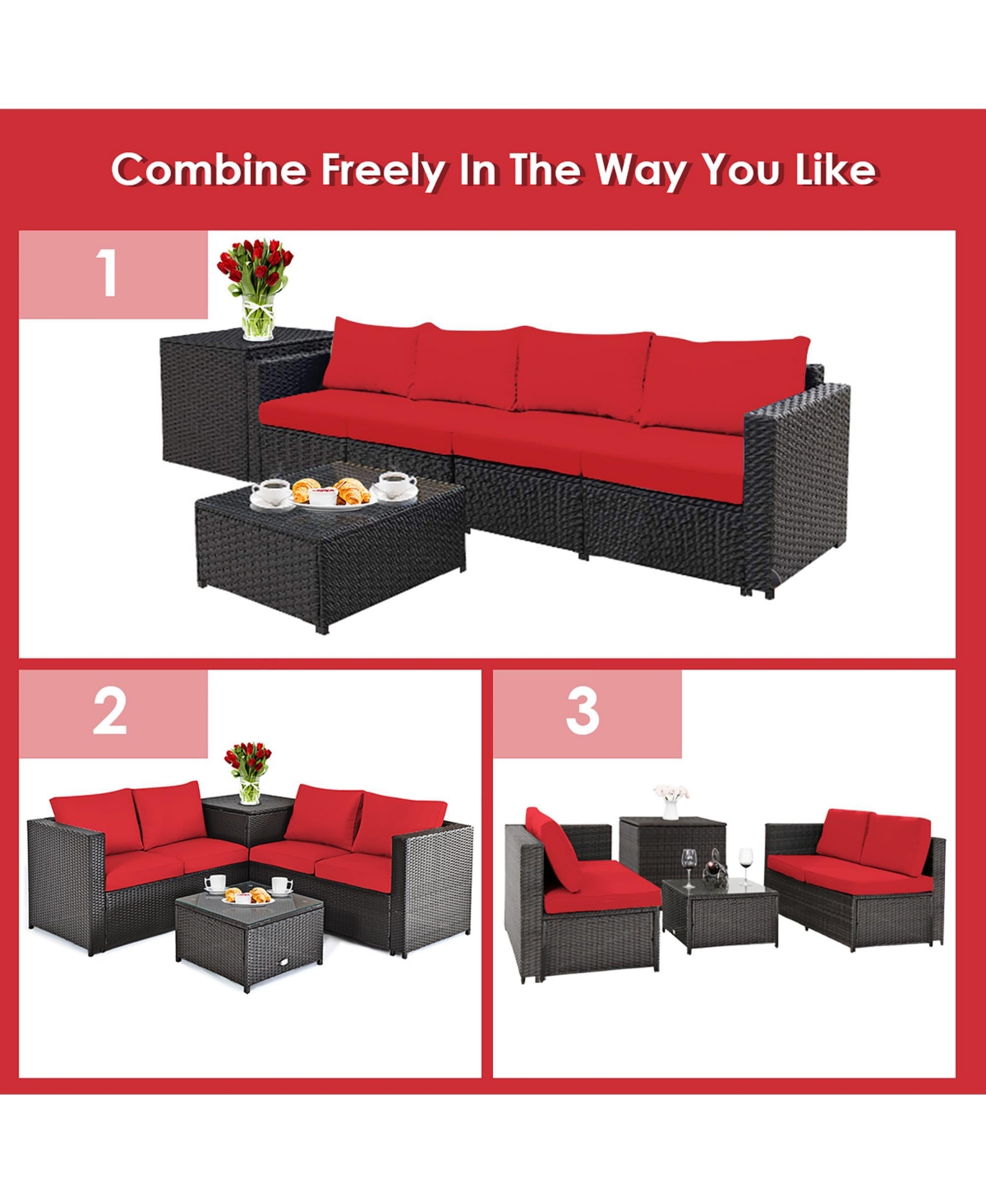 Combine Freely In The Way You Like

1

2

3