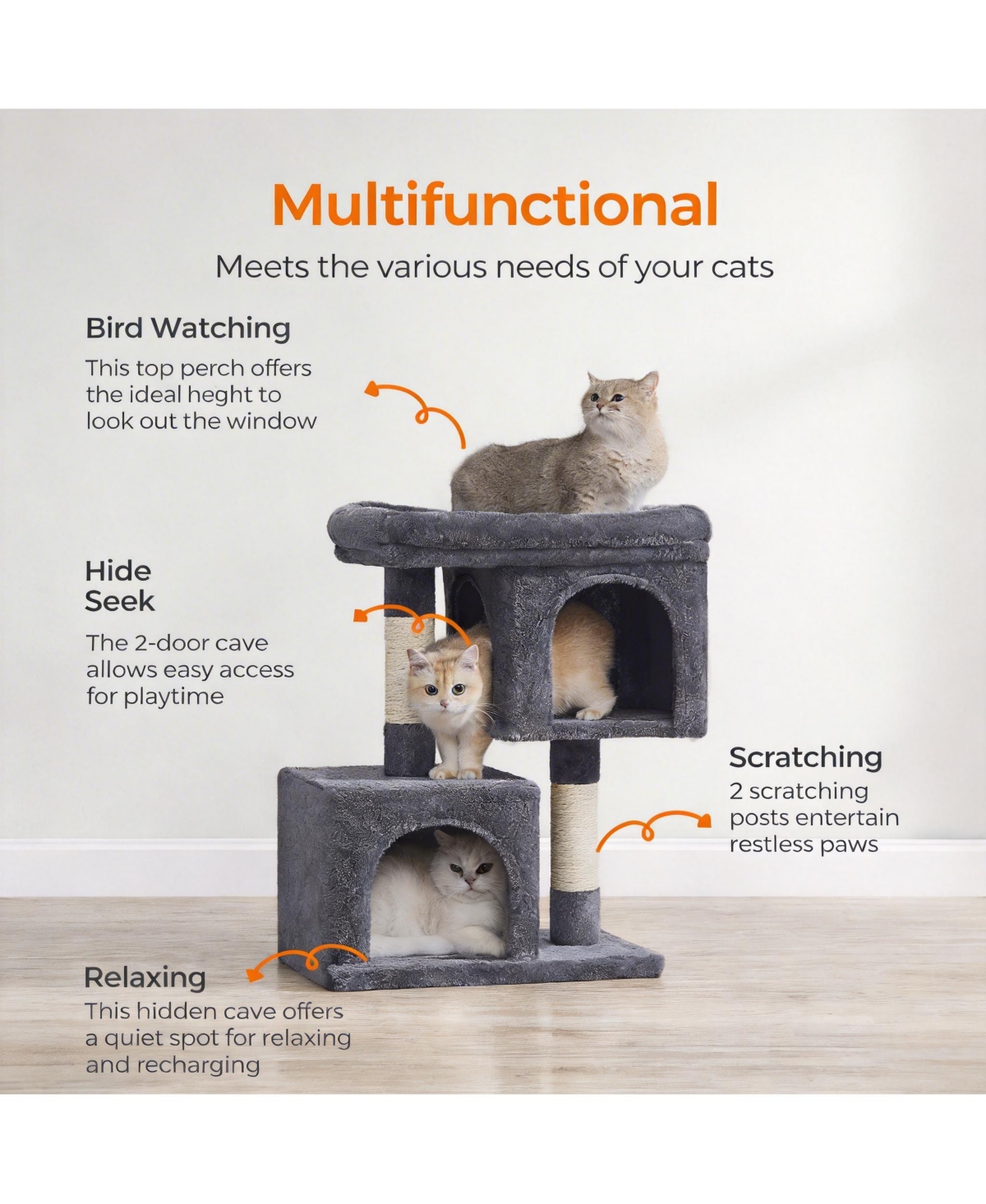 Multifunctional

Meets the various needs of your cats

Bird Watching

This top perch offers the ideal heght to look out the window

Hide
Seek

The 2-door cave allows easy access for playtime

Scratching

2 scratching posts entertain restless paws

Relaxing

This hidden cave offers a quiet spot for relaxing and recharging