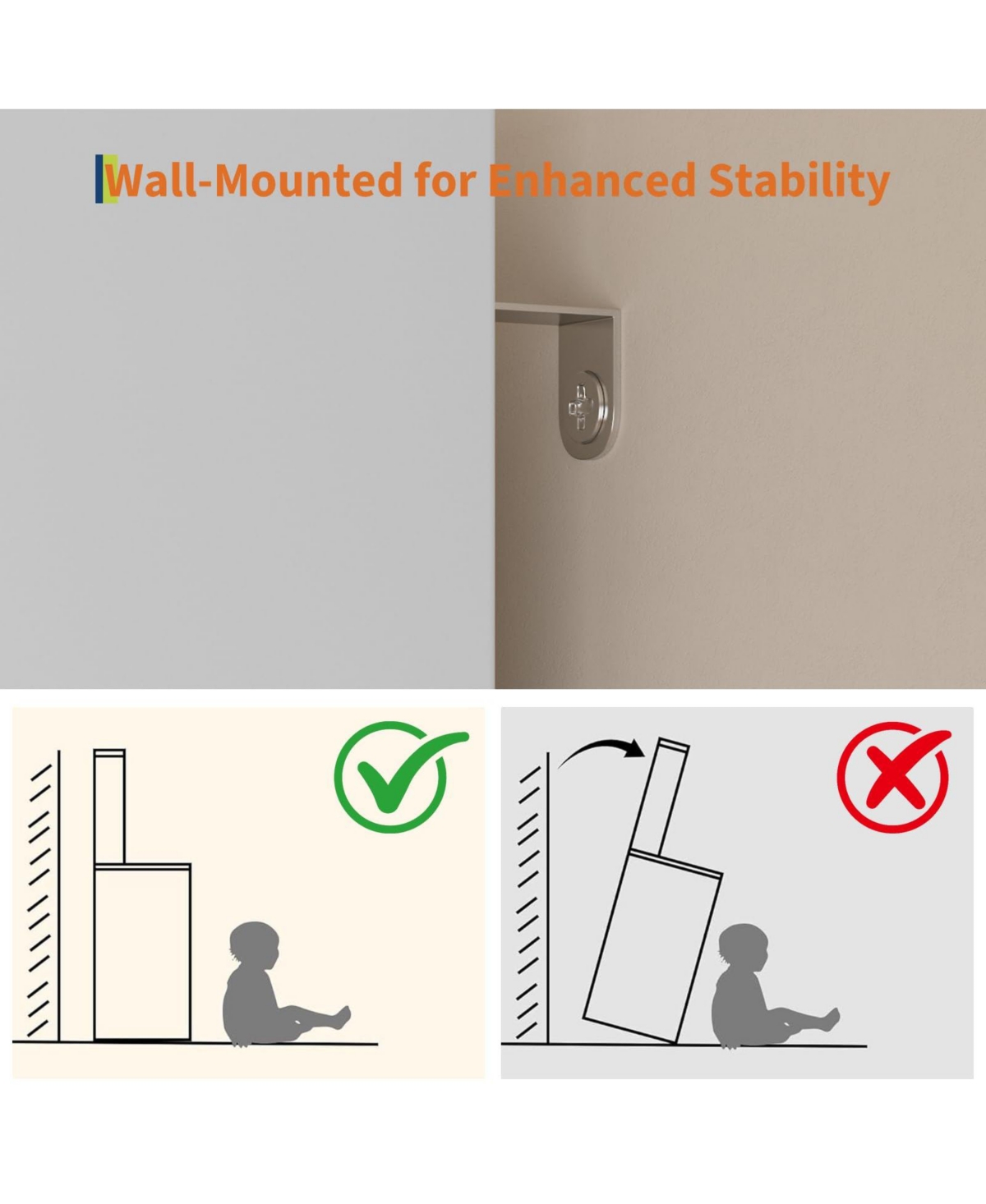 Wall-Mounted for Enhanced Stability