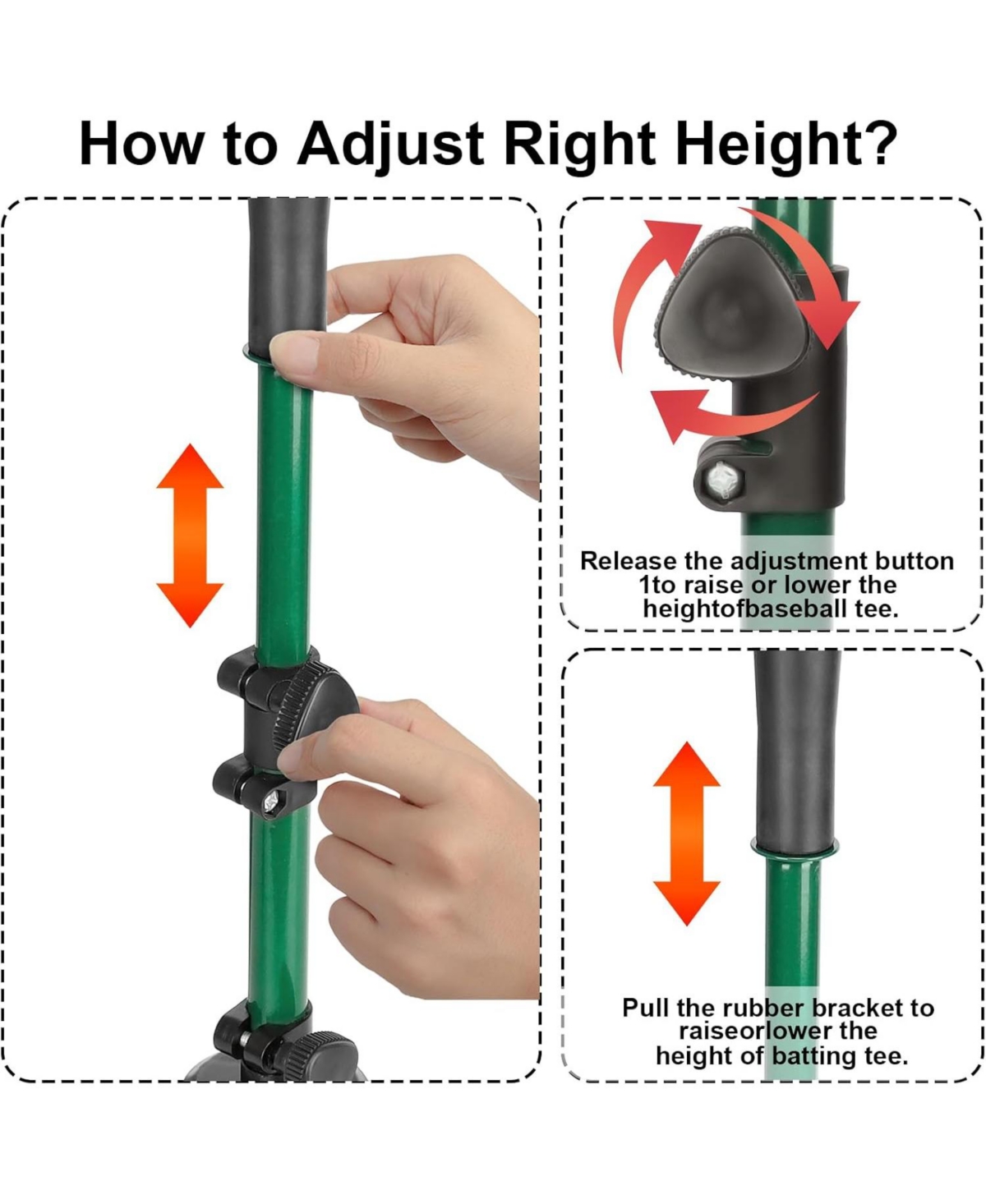 How to Adjust Right Height?

Release the adjustment button 1to raise or lower the heightofbaseball tee.

Pull the rubber bracket to raiseorlower the height of batting tee.