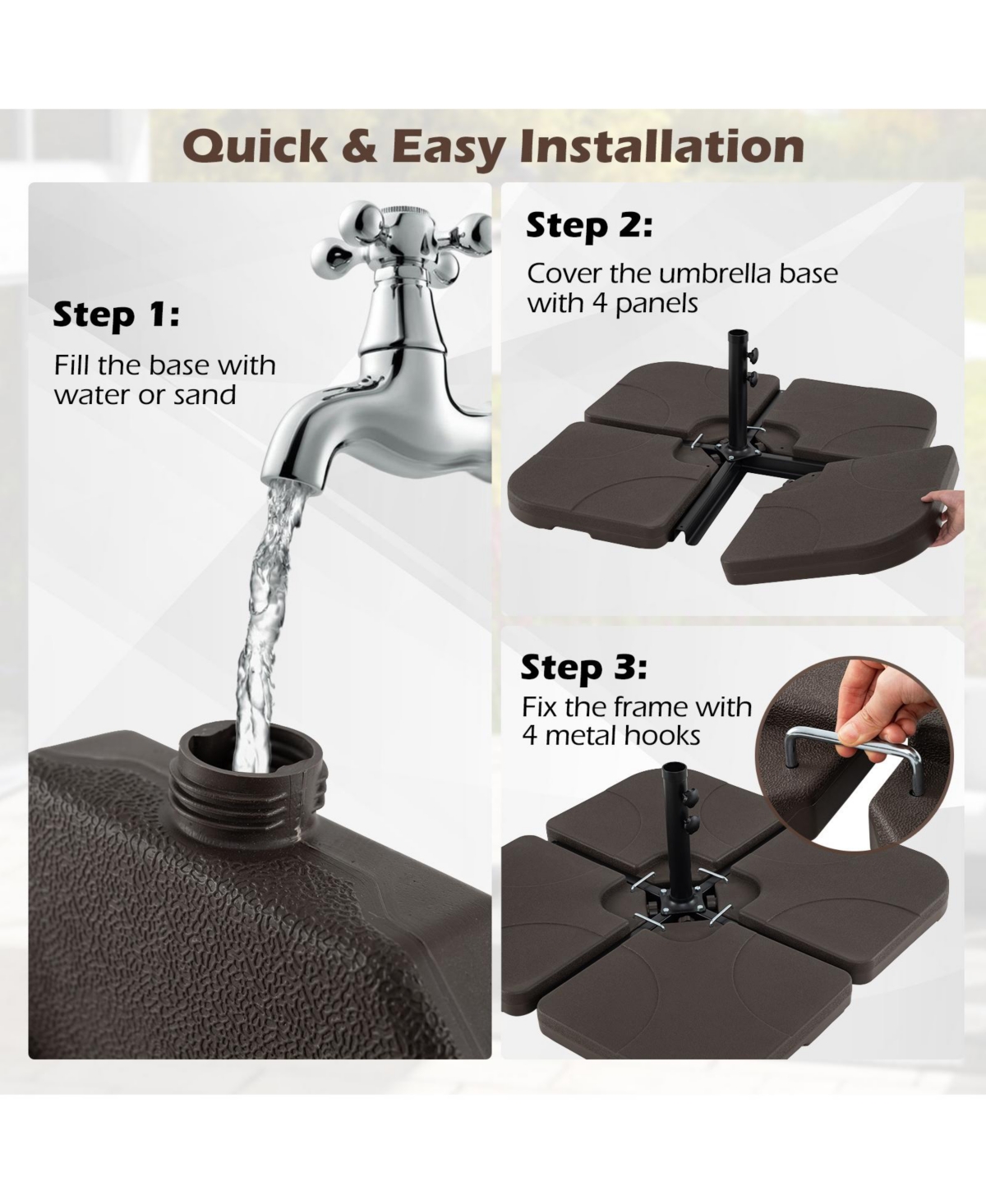 Quick & Easy Installation

Step 1:

Fill the base with water or sand

Step 2:

Cover the umbrella base with 4 panels

Step 3:

Fix the frame with 4 metal hooks