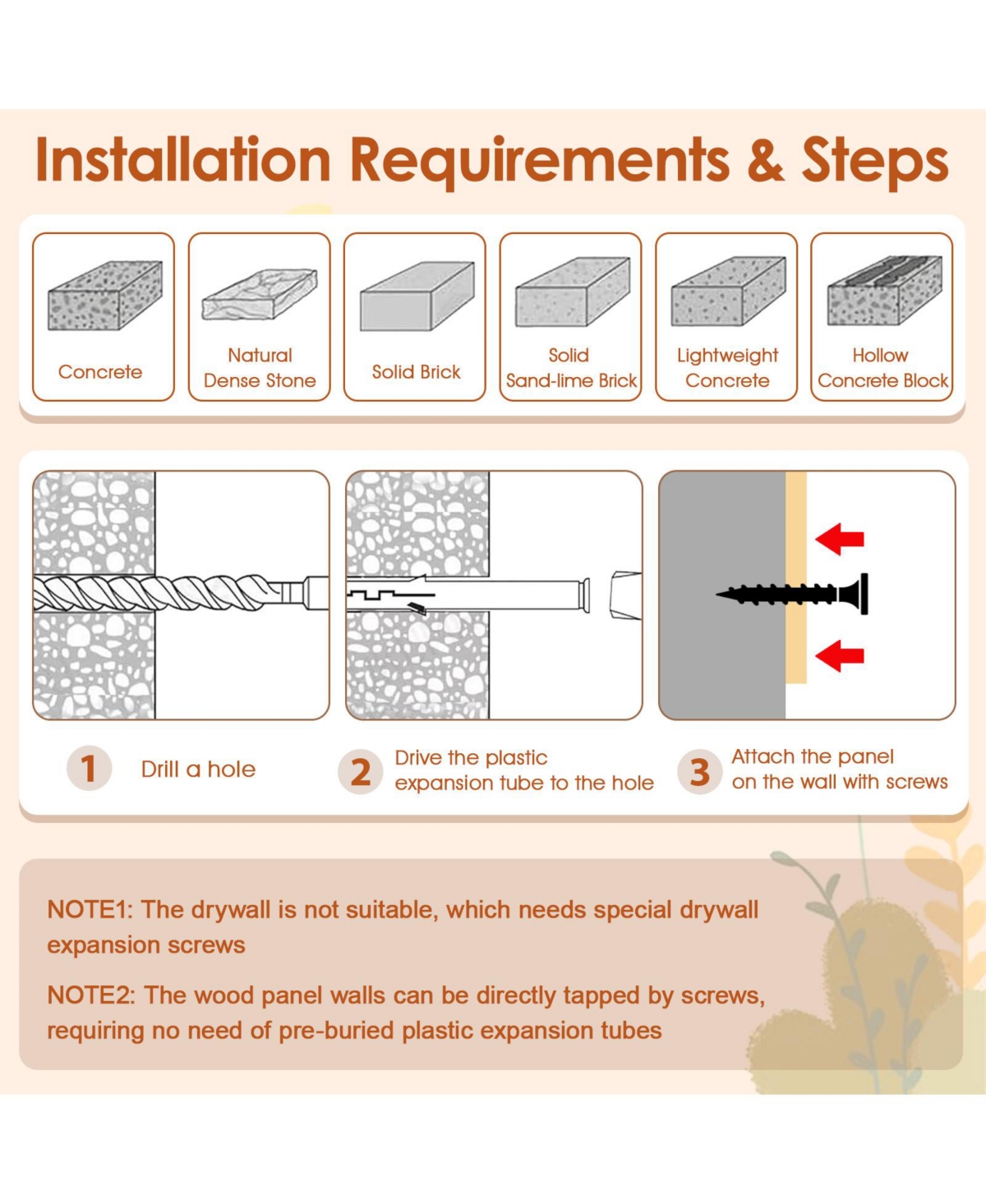 Installation Requirements & Steps

Concrete

Natural Dense Stone

Solid Brick

Solid Sand-lime Brick

Lightweight Concrete

Hollow Concrete Block

1 Drill a hole

2 Drive the plastic expansion tube to the hole

3 Attach the panel on the wall with screws

NOTE1: The drywall is not suitable, which needs special drywall expansion screws

NOTE2: The wood panel walls can be directly tapped by screws, requiring no need of pre-buried plastic expansion tubes